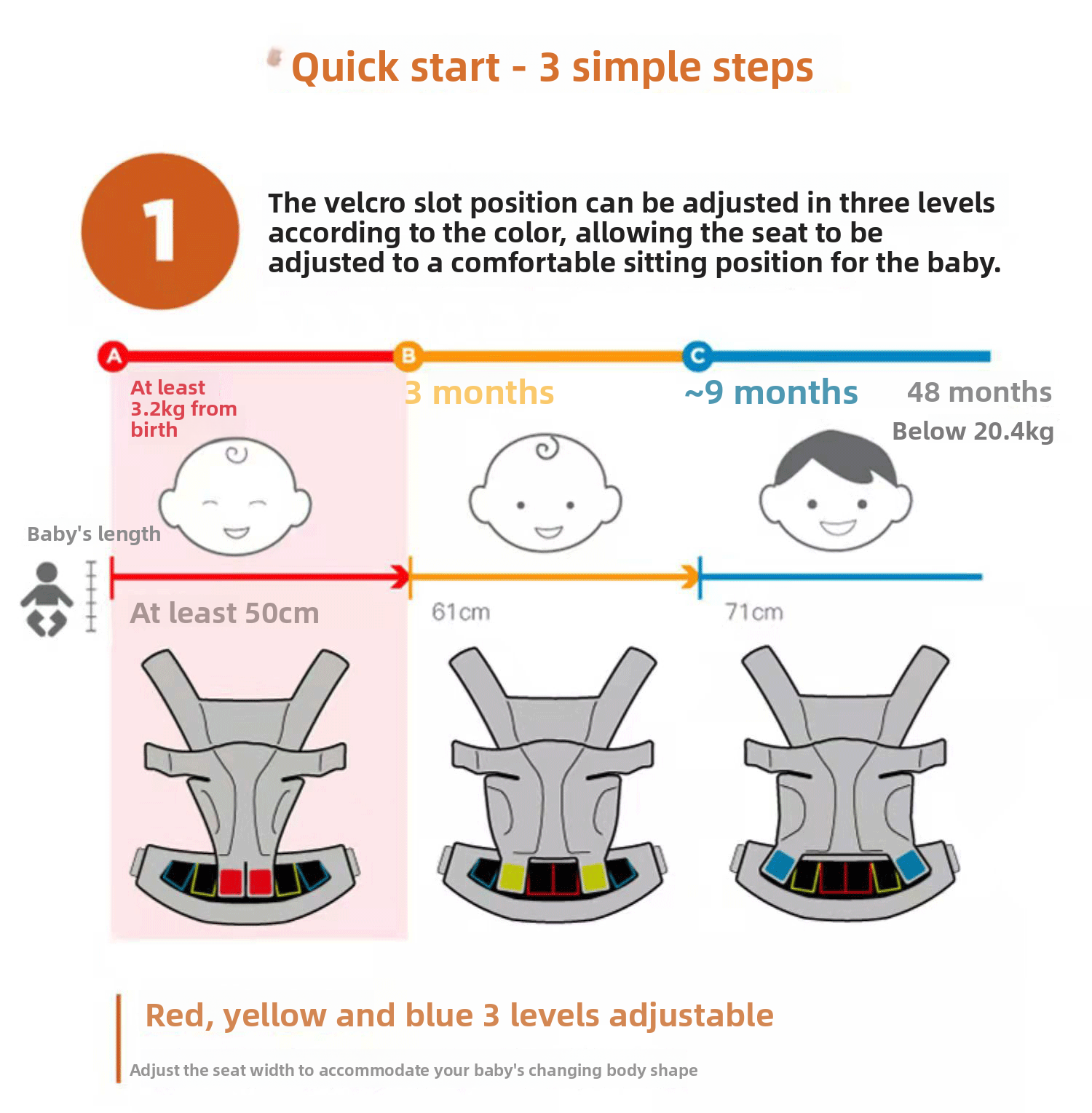 Quick start - 3 simple steps

1

The velcro slot position can be adjusted in three levels according to the color, allowing the seat to be adjusted to a comfortable sitting position for the baby.

A B C

At least 3.2kg from birth

3 months

~9 months

48 months

Below 20.4kg

Baby's length

At least 50cm

61cm

71cm

Red, yellow and blue 3 levels adjustable

Adjust the seat width to accommodate your baby's changing body shape