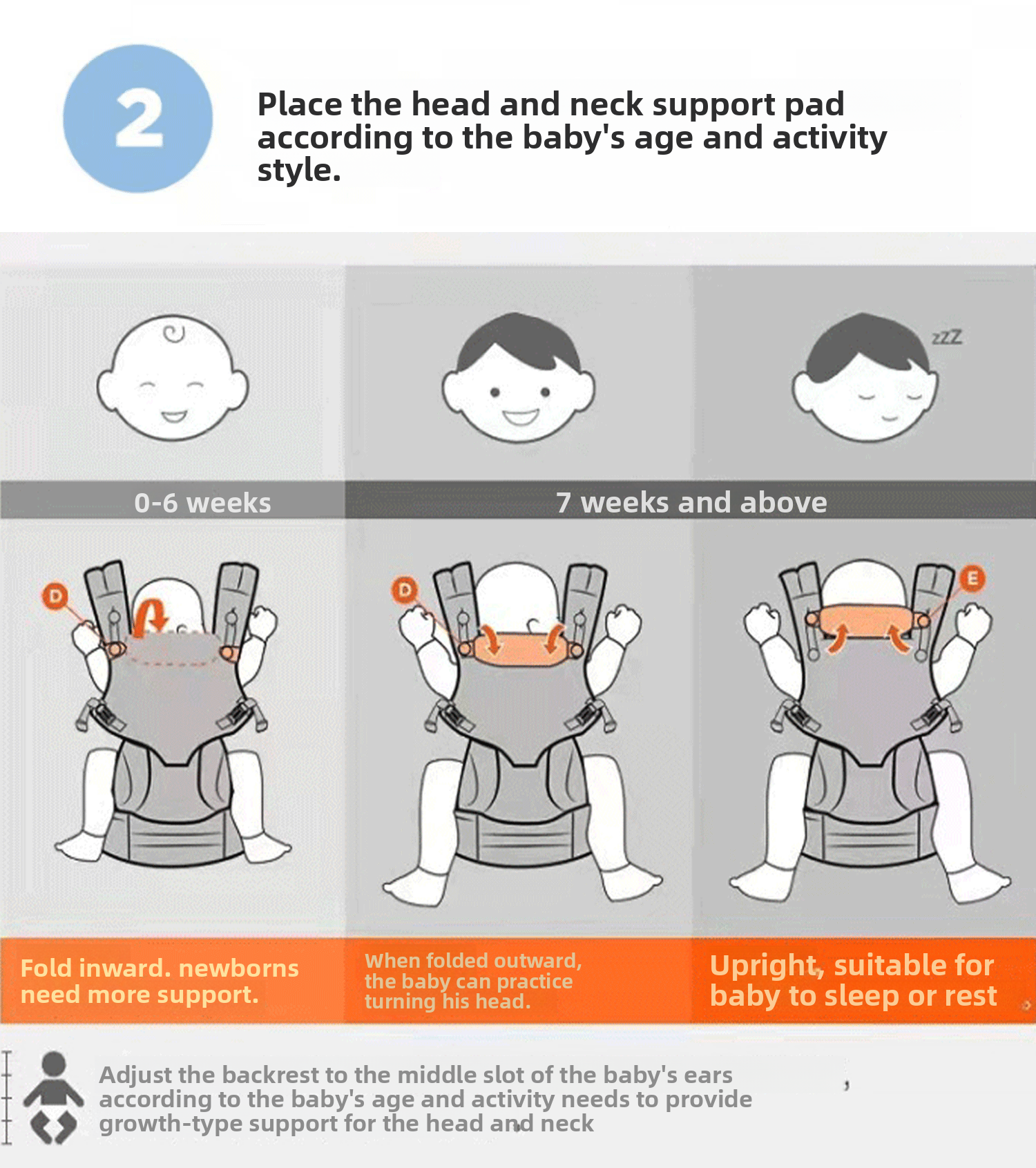 2

Place the head and neck support pad according to the baby's age and activity style.

zZZ

0-6 weeks

7 weeks and above

D

D

E

Fold inward. newborns need more support.

When folded outward, the baby can practice turning his head.

Upright, suitable for baby to sleep or rest

Adjust the backrest to the middle slot of the baby's ears according to the baby's age and activity needs to provide growth-type support for the head and neck