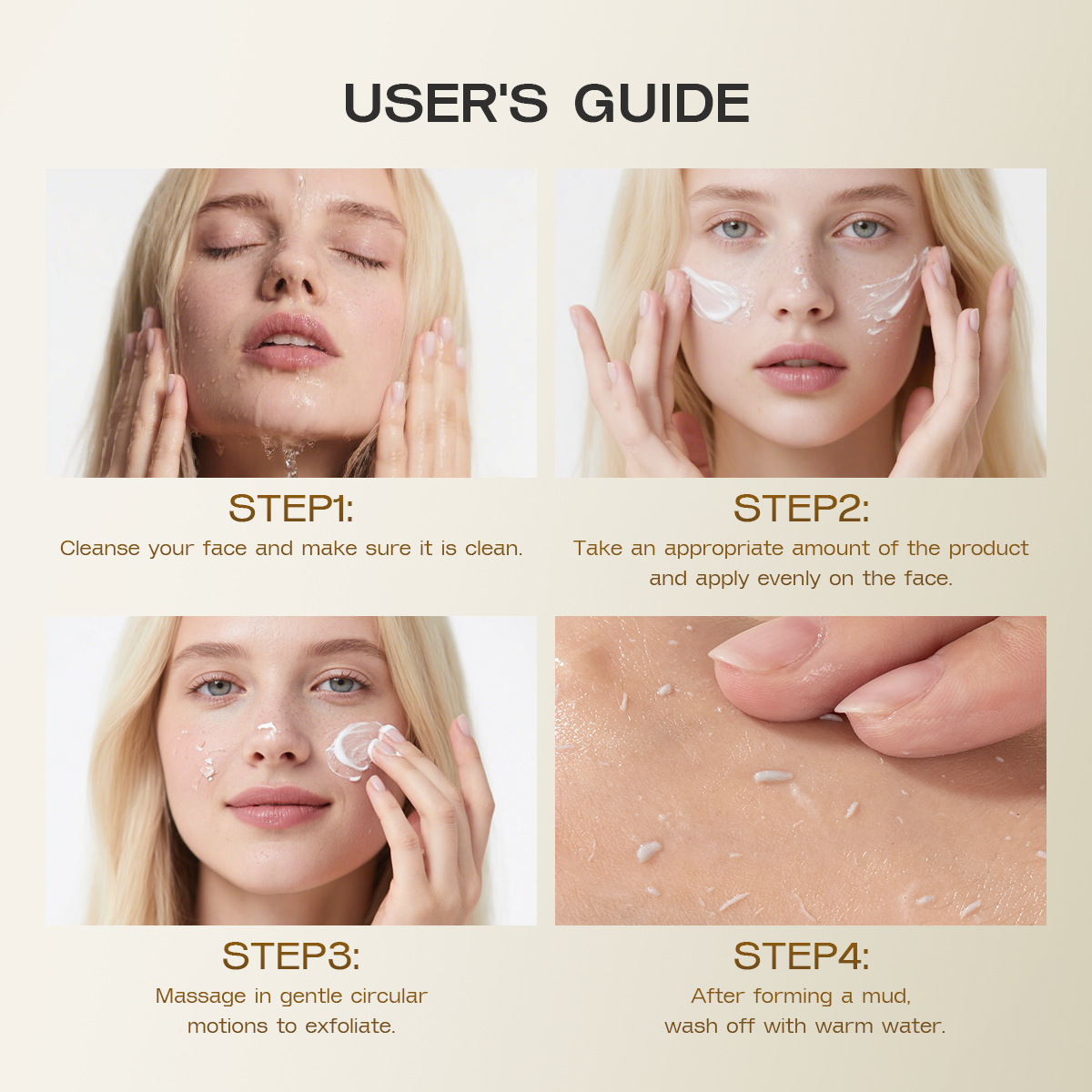 USER'S GUIDE

STEP1:
Cleanse your face and make sure it is clean.

STEP2:
Take an appropriate amount of the product and apply evenly on the face.

STEP3:
Massage in gentle circular motions to exfoliate.

STEP4:
After forming a mud, wash off with warm water.