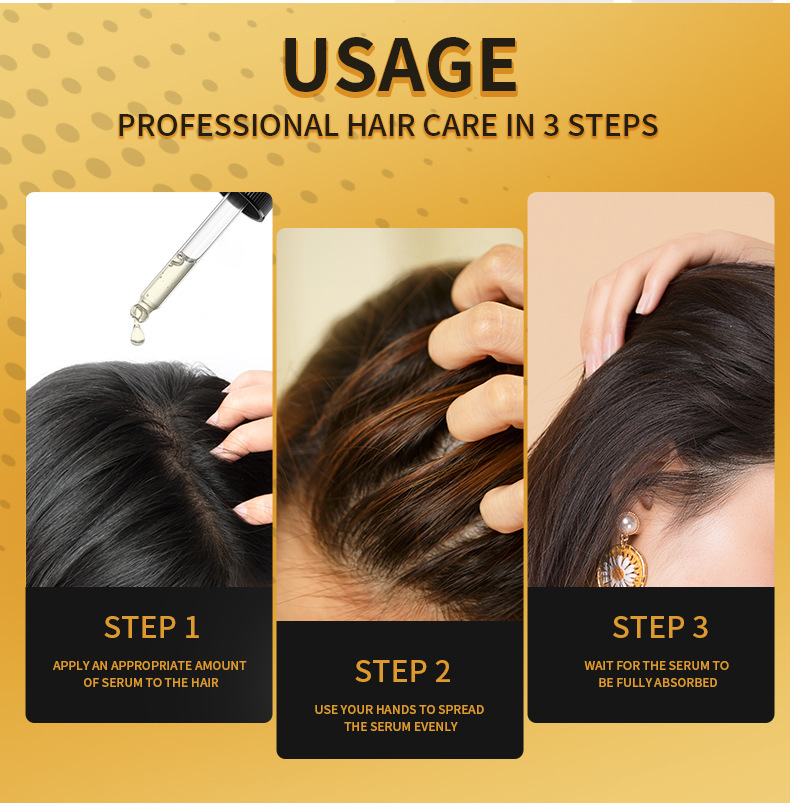 USAGE
PROFESSIONAL HAIR CARE IN 3 STEPS

STEP 1
APPLY AN APPROPRIATE AMOUNT OF SERUM TO THE HAIR

STEP 2
USE YOUR HANDS TO SPREAD THE SERUM EVENLY

STEP 3
WAIT FOR THE SERUM TO BE FULLY ABSORBED