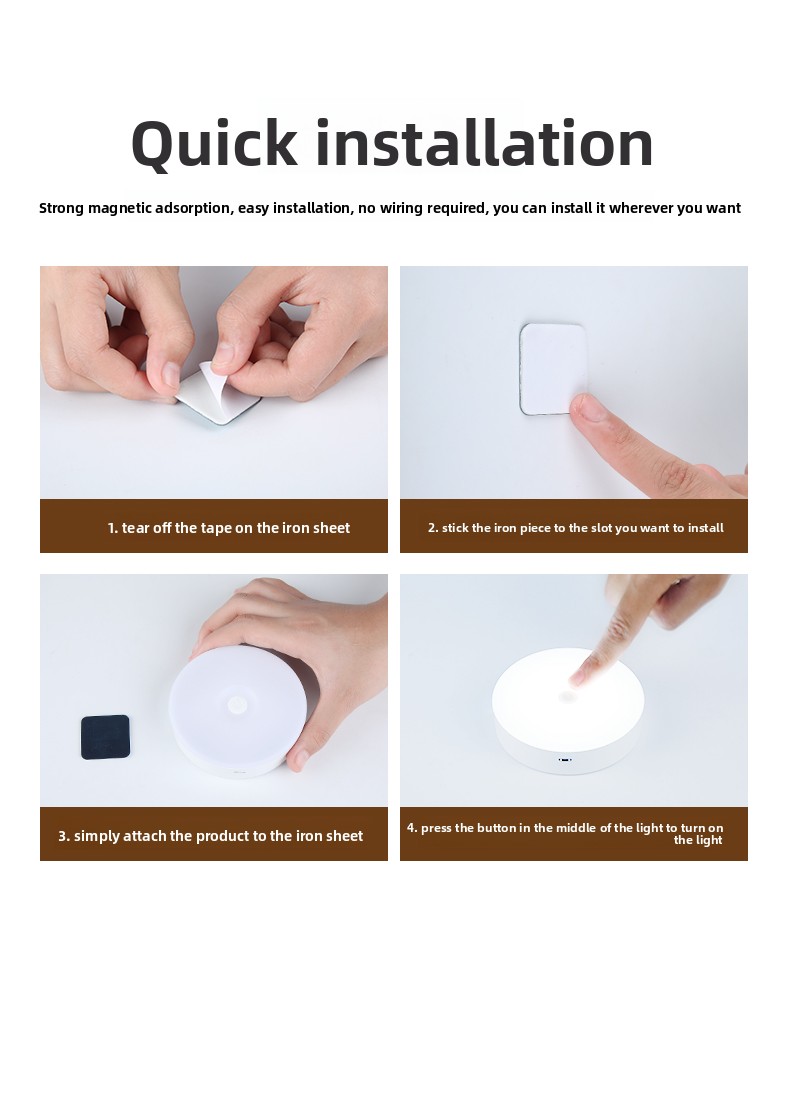 Quick installation

Strong magnetic adsorption, easy installation, no wiring required, you can install it wherever you want

1. tear off the tape on the iron sheet

2. stick the iron piece to the slot you want to install

3. simply attach the product to the iron sheet

4. press the button in the middle of the light to turn on the light