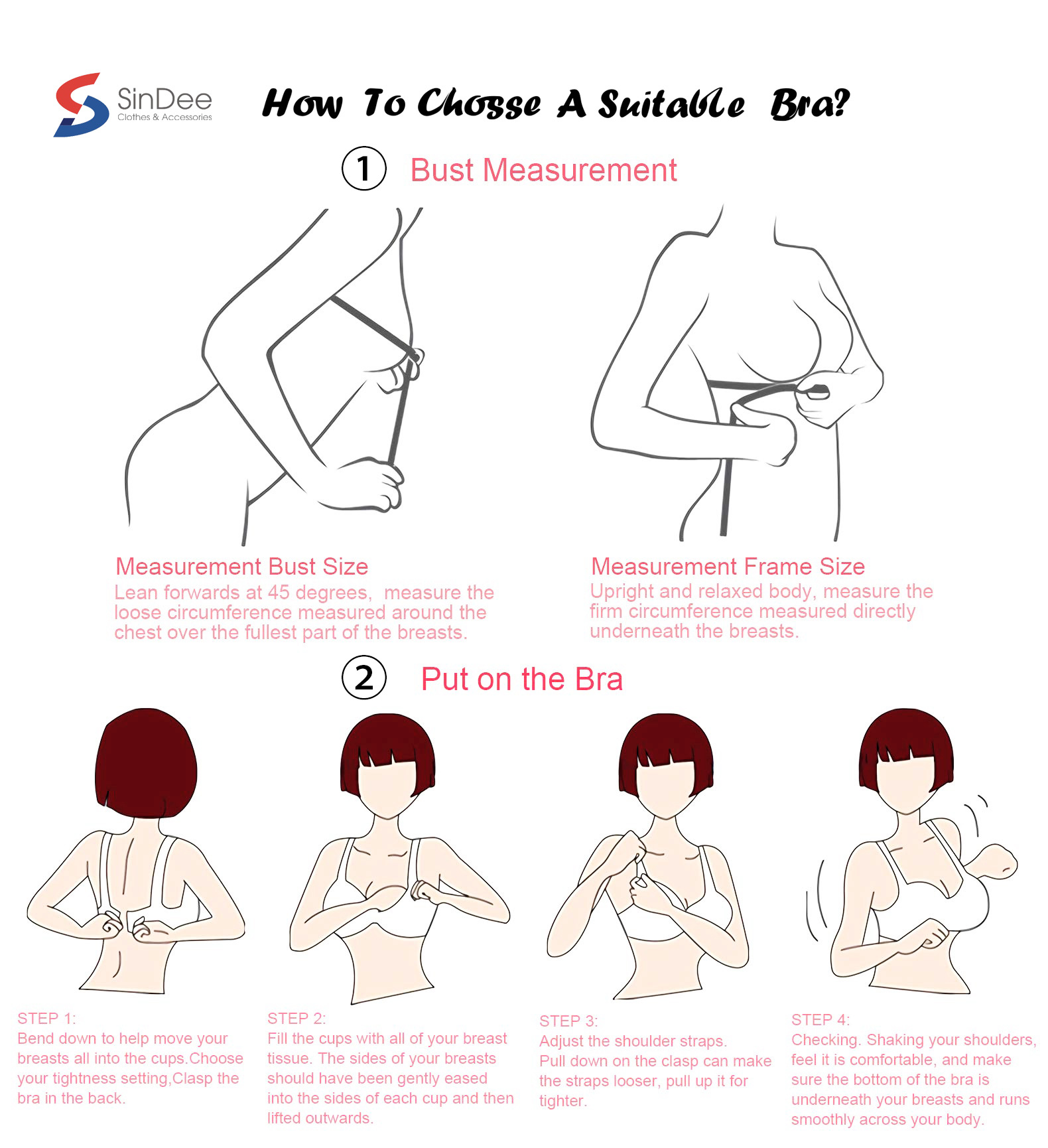 SinDee
Clothes & Accessories

How To Chosse A Suitable Bra?

① Bust Measurement

Measurement Bust Size
Lean forwards at 45 degrees, measure the loose circumference measured around the chest over the fullest part of the breasts.

Measurement Frame Size
Upright and relaxed body, measure the firm circumference measured directly underneath the breasts.

② Put on the Bra

STEP 1:
Bend down to help move your breasts all into the cups.Choose your tightness setting,Clasp the bra in the back.

STEP 2:
Fill the cups with all of your breast tissue. The sides of your breasts should have been gently eased into the sides of each cup and then lifted outwards.

STEP 3:
Adjust the shoulder straps.
Pull down on the clasp can make the straps looser, pull up it for tighter.

STEP 4:
Checking. Shaking your shoulders, feel it is comfortable, and make sure the bottom of the bra is underneath your breasts and runs smoothly across your body.