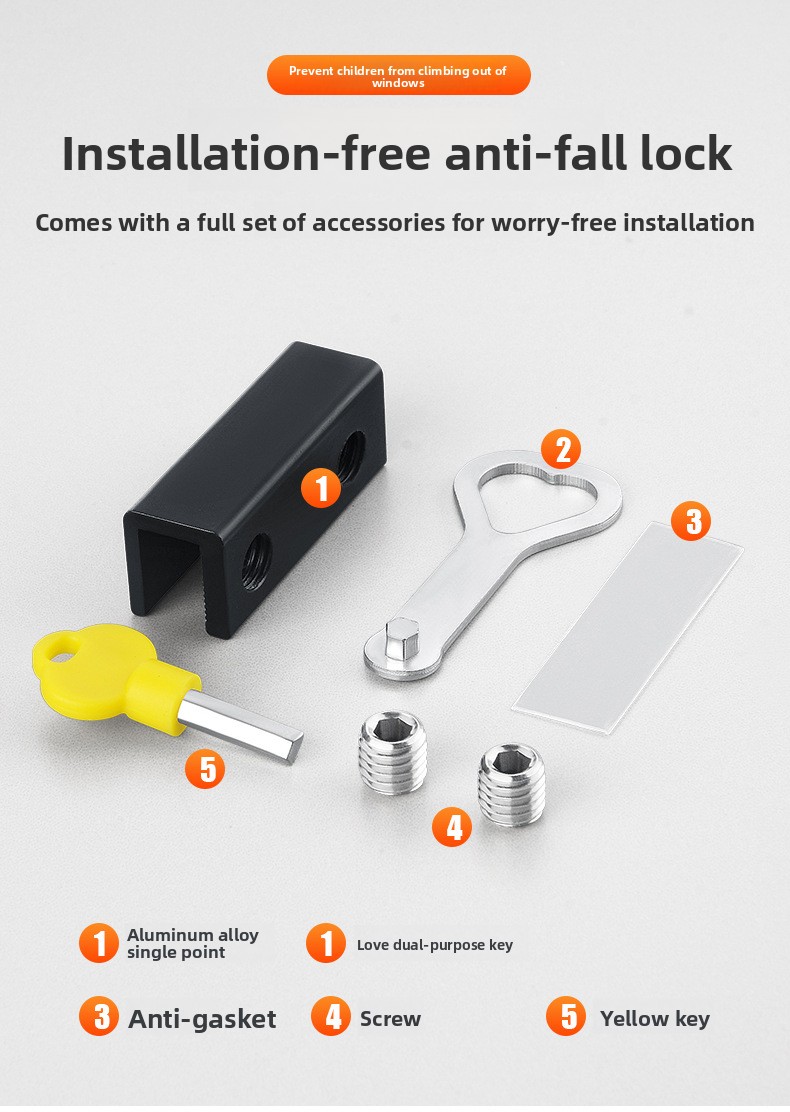 Prevent children from climbing out of windows

Installation-free anti-fall lock

Comes with a full set of accessories for worry-free installation

1

2

3

5

4

1 Aluminum alloy single point

1 Love dual-purpose key

3 Anti-gasket

4 Screw

5 Yellow key