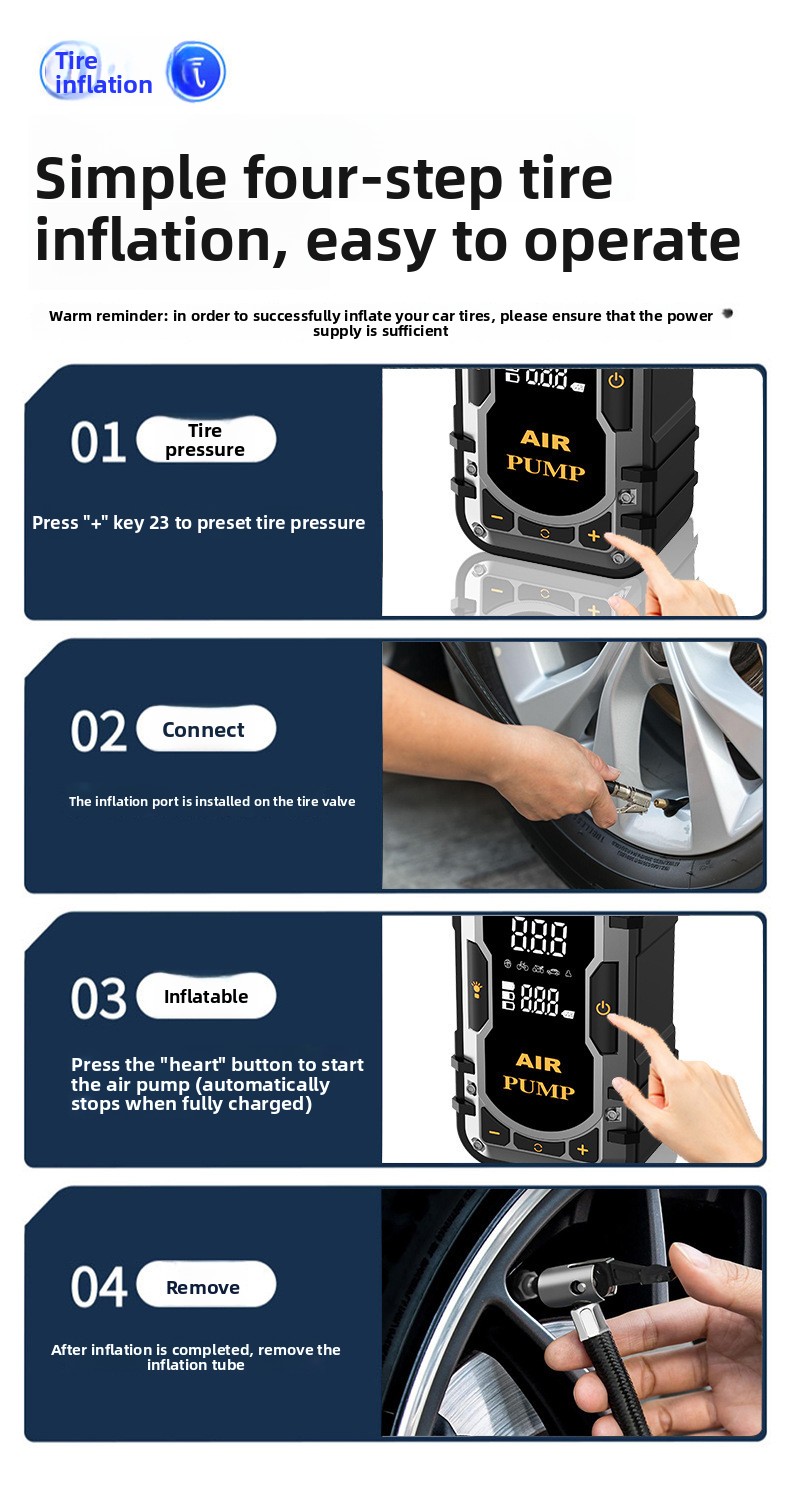 Tire inflation

Simple four-step tire inflation, easy to operate

Warm reminder: in order to successfully inflate your car tires, please ensure that the power supply is sufficient

01 Tire pressure

Press "+" key 23 to preset tire pressure

AIR PUMP

02 Connect

The inflation port is installed on the tire valve

03 Inflatable

Press the "heart" button to start the air pump (automatically stops when fully charged)

AIR PUMP

04 Remove

After inflation is completed, remove the inflation tube