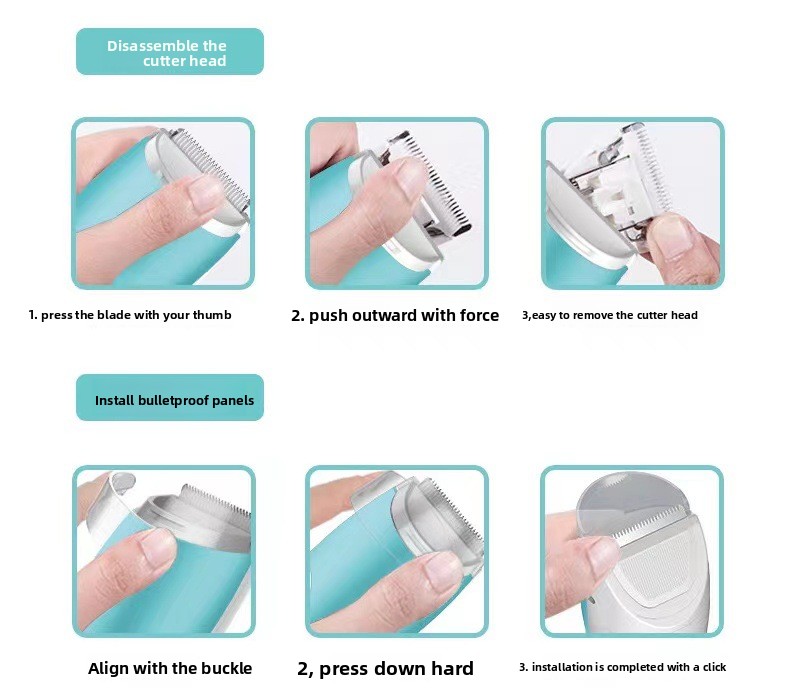 Disassemble the cutter head

1. press the blade with your thumb

2. push outward with force

3,easy to remove the cutter head

Install bulletproof panels

Align with the buckle

2, press down hard

3. installation is completed with a click