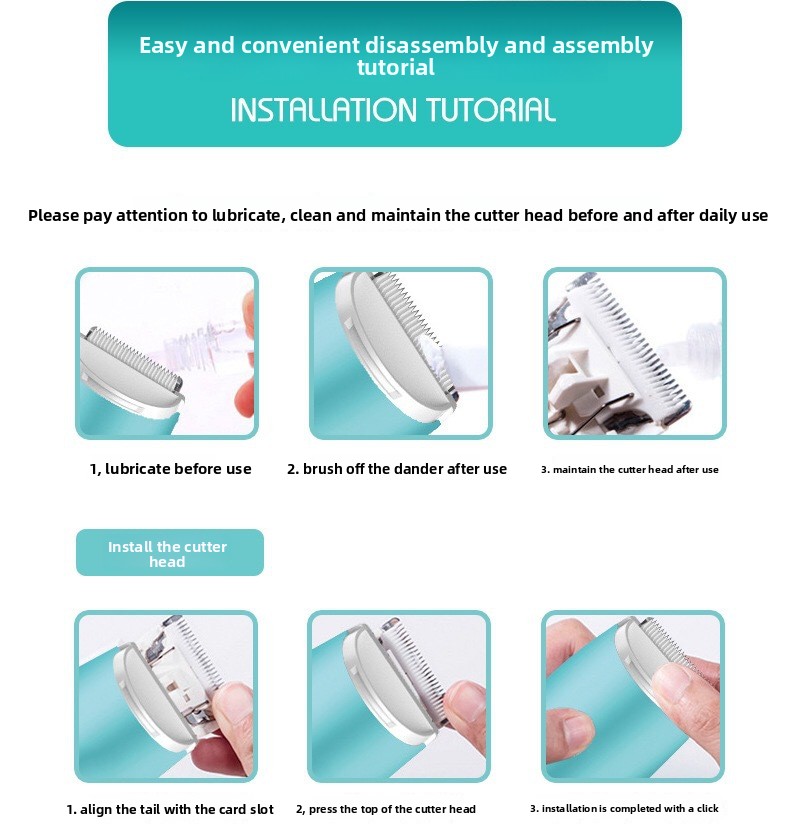 Easy and convenient disassembly and assembly tutorial

INSTALLATION TUTORIAL

Please pay attention to lubricate, clean and maintain the cutter head before and after daily use

1, lubricate before use

2. brush off the dander after use

3. maintain the cutter head after use

Install the cutter head

1. align the tail with the card slot

2, press the top of the cutter head

3. installation is completed with a click