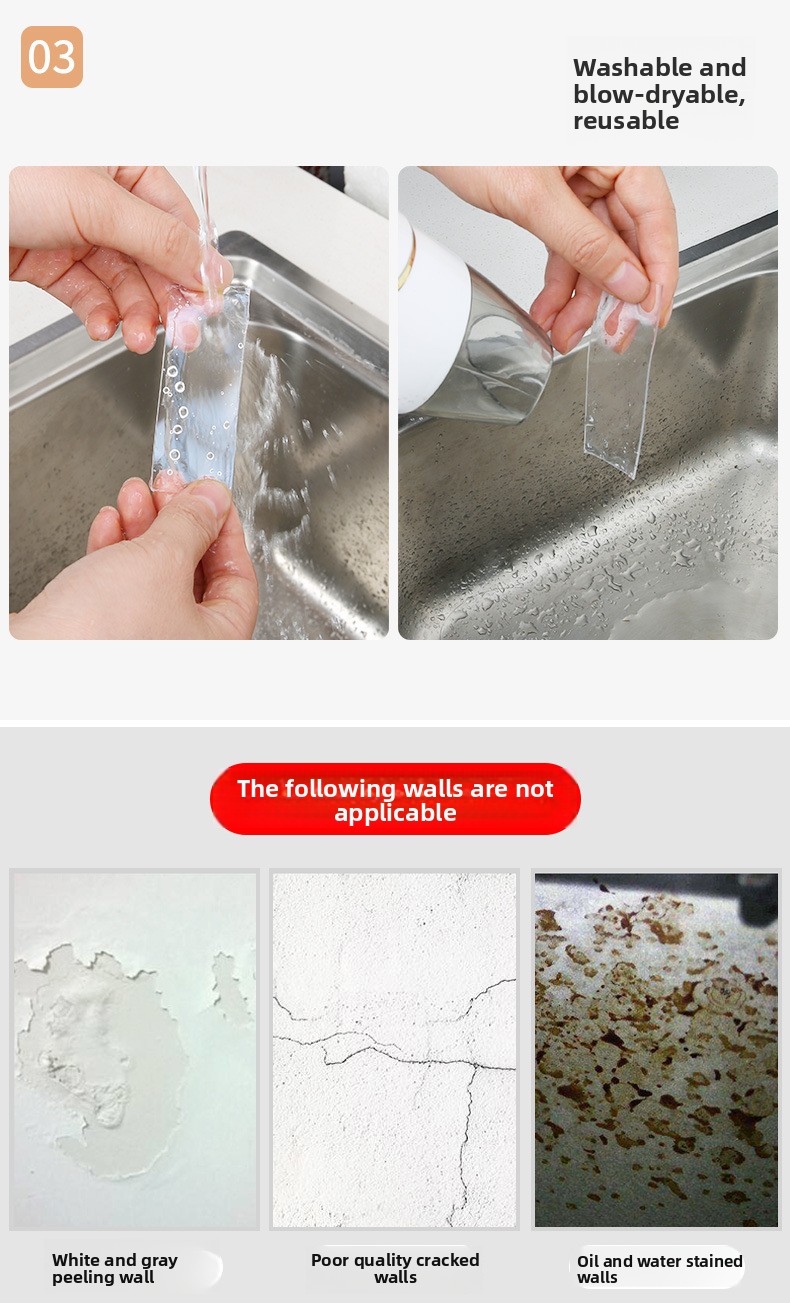 03

Washable and blow-dryable, reusable

The following walls are not applicable

White and gray peeling wall

Poor quality cracked walls

Oil and water stained walls