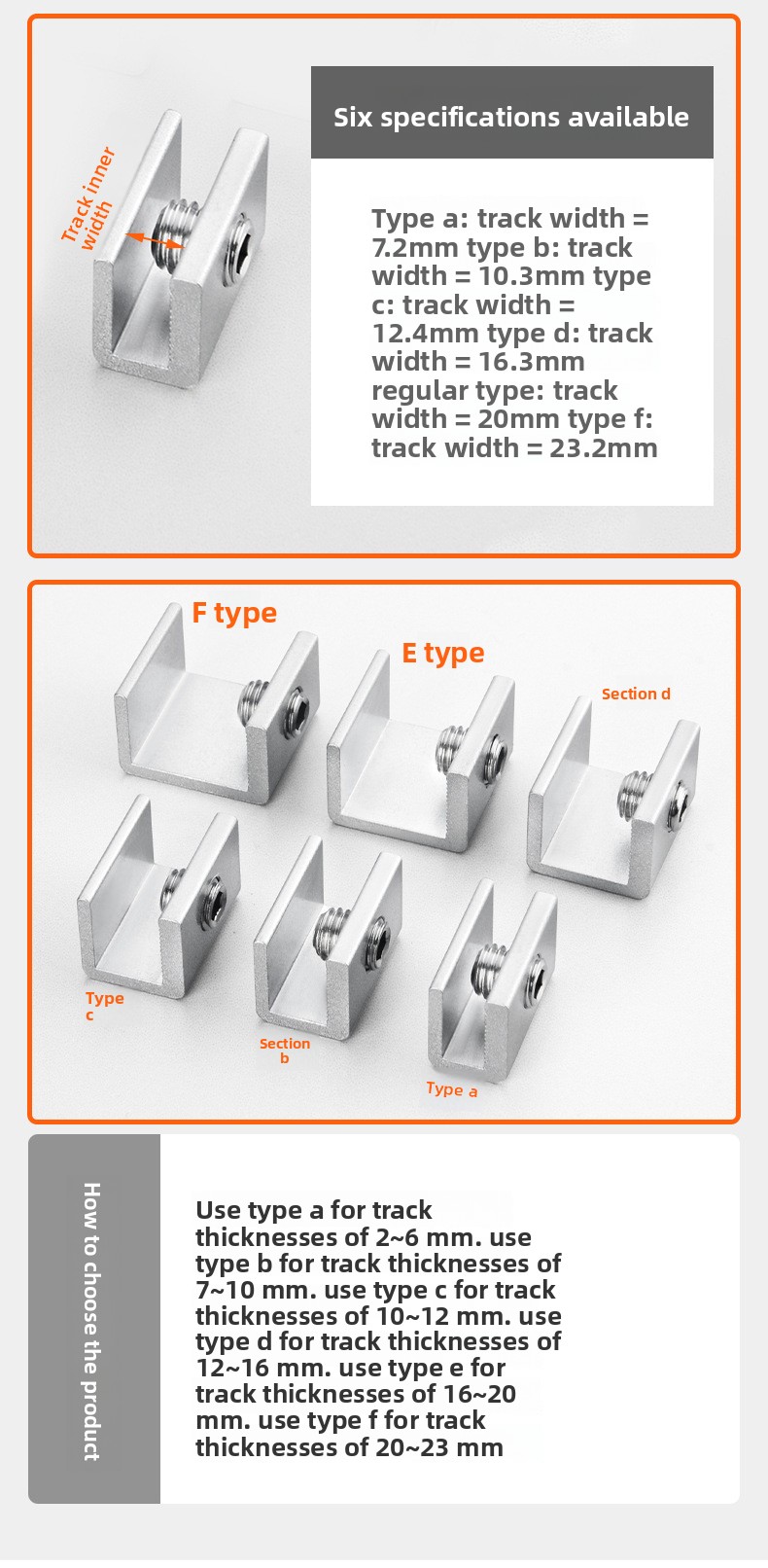 Track inner width

Six specifications available

Type a: track width = 7.2mm type b: track width = 10.3mm type c: track width = 12.4mm type d: track width = 16.3mm regular type: track width = 20mm type f: track width = 23.2mm

F type

E type

Section d

Type c

Section b

Type a

How to choose the product

Use type a for track thicknesses of 2~6 mm. use type b for track thicknesses of 7~10 mm. use type c for track thicknesses of 10~12 mm. use type d for track thicknesses of 12~16 mm. use type e for track thicknesses of 16~20 mm. use type f for track thicknesses of 20~23 mm