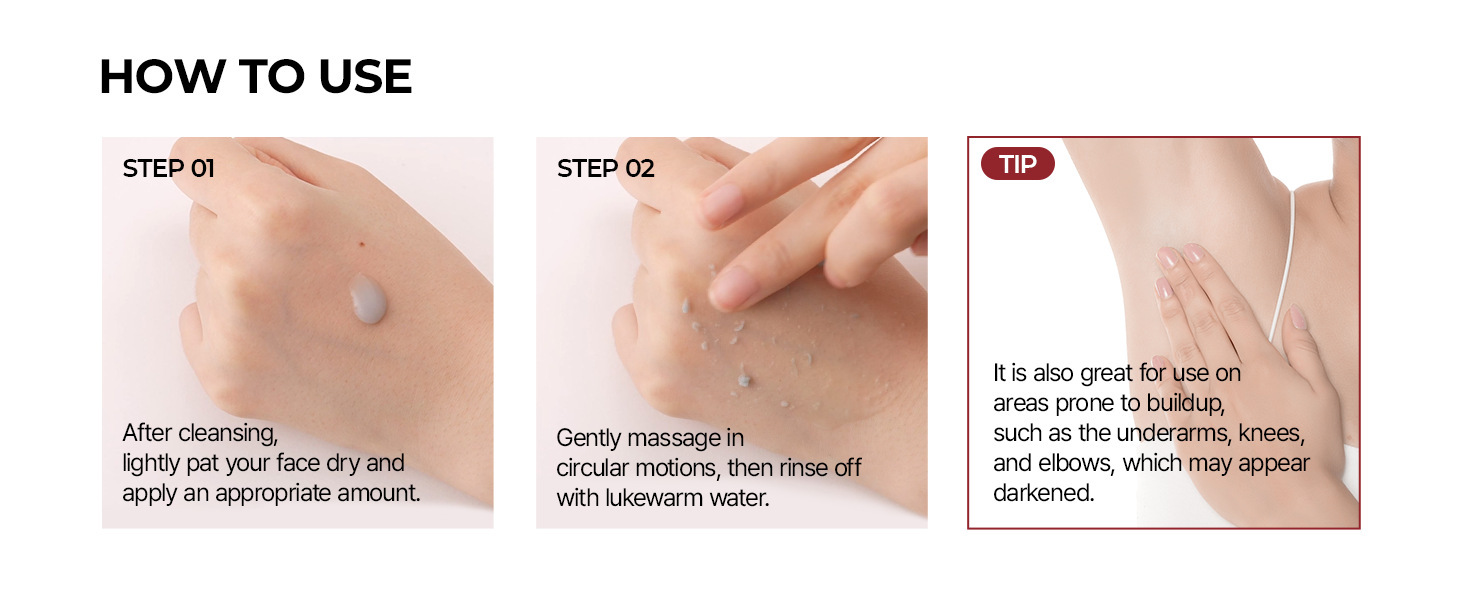 HOW TO USE

STEP 01

After cleansing, lightly pat your face dry and apply an appropriate amount.

STEP 02

Gently massage in circular motions, then rinse off with lukewarm water.

TIP

It is also great for use on areas prone to buildup, such as the underarms, knees, and elbows, which may appear darkened.