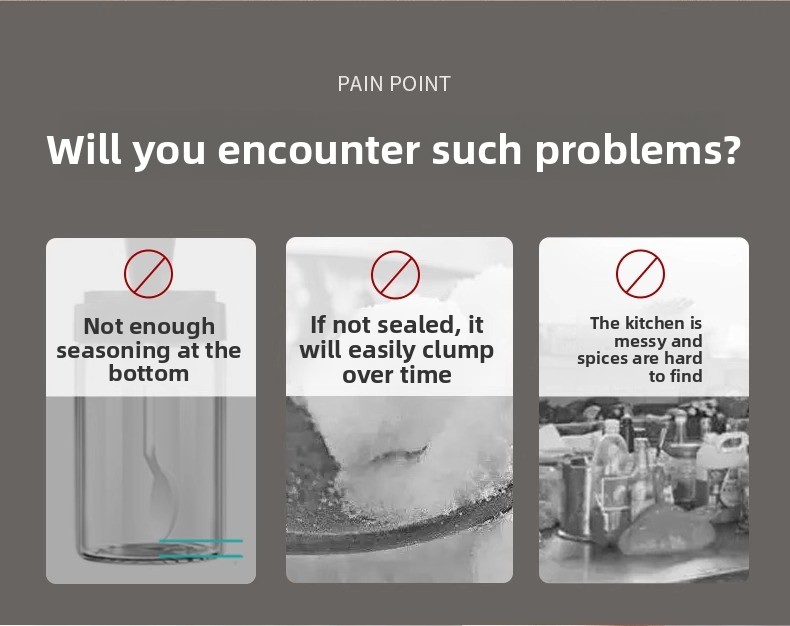 PAIN POINT

Will you encounter such problems?

Not enough seasoning at the bottom

If not sealed, it will easily clump over time

The kitchen is messy and spices are hard to find