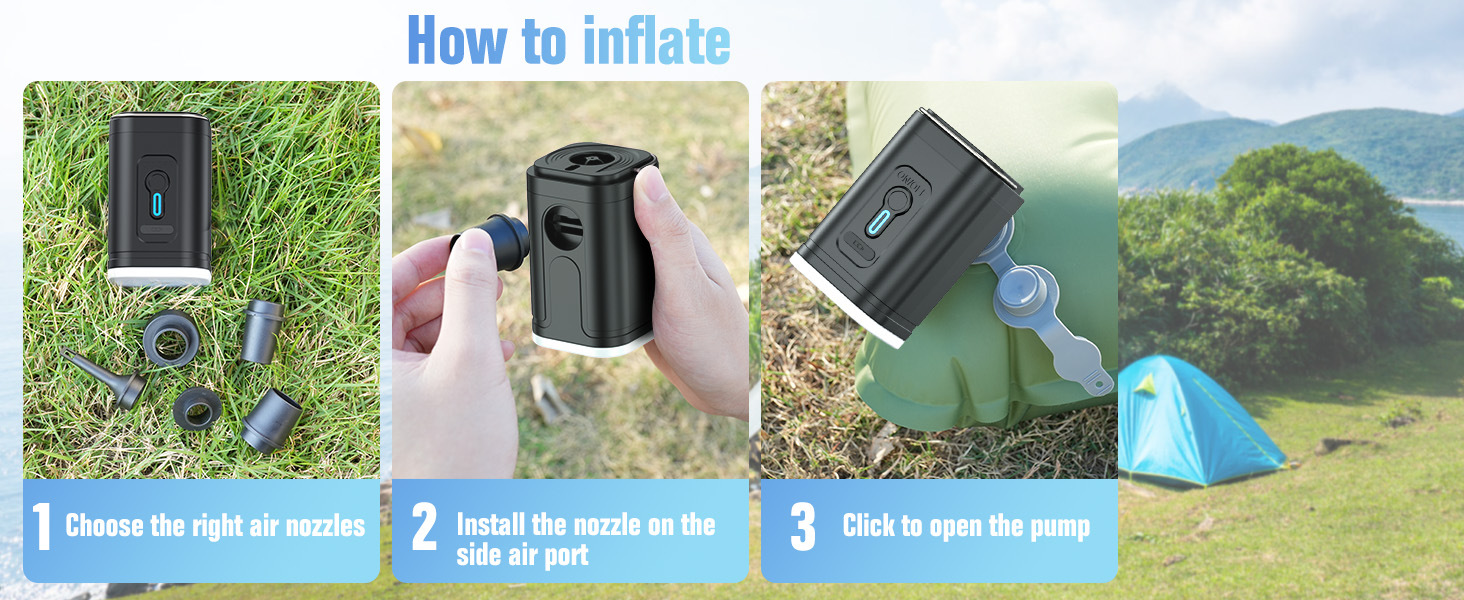 How to inflate

1 Choose the right air nozzles

2 Install the nozzle on the side air port

3 Click to open the pump