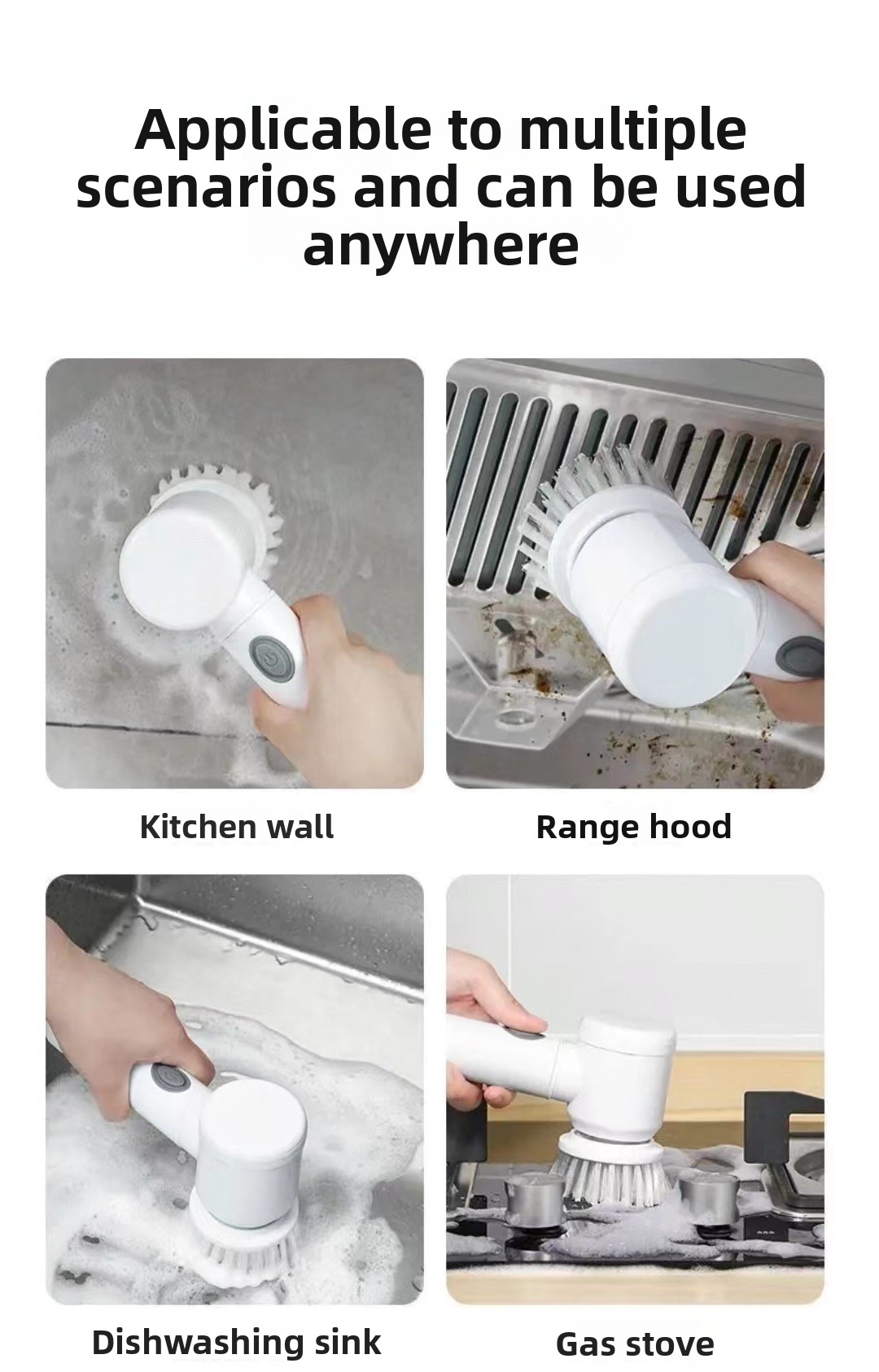 Applicable to multiple scenarios and can be used anywhere

Kitchen wall

Range hood

Dishwashing sink

Gas stove