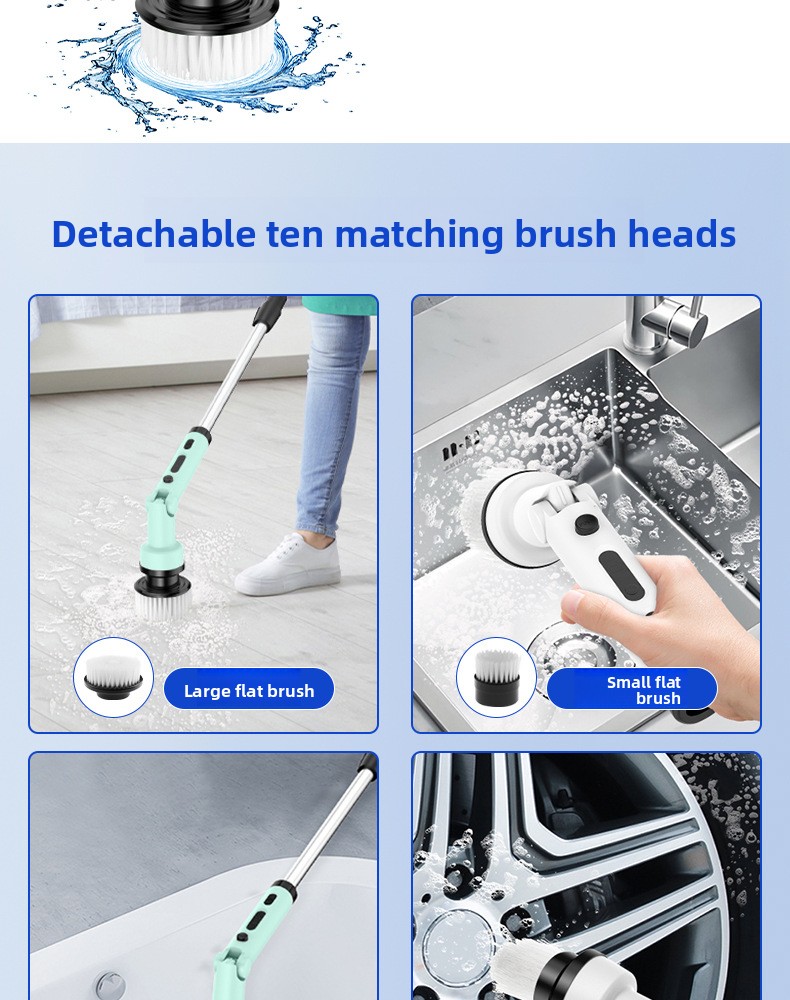 Detachable ten matching brush heads

Large flat brush

Small flat brush