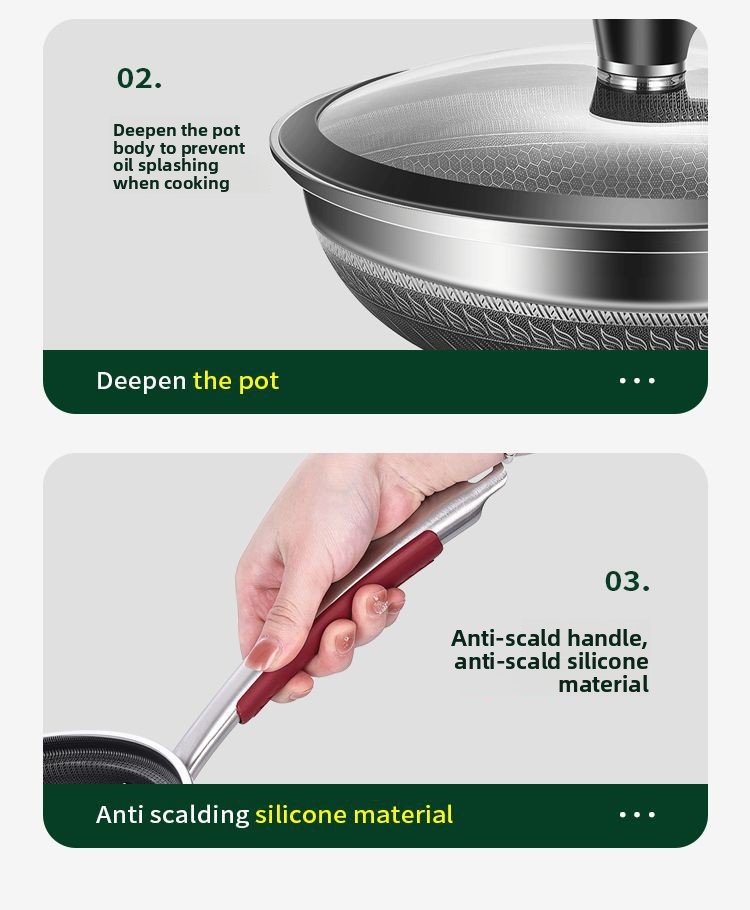 02.

Deepen the pot body to prevent oil splashing when cooking

Deepen the pot

...

03.

Anti-scald handle, anti-scald silicone material

Anti scalding silicone material

...