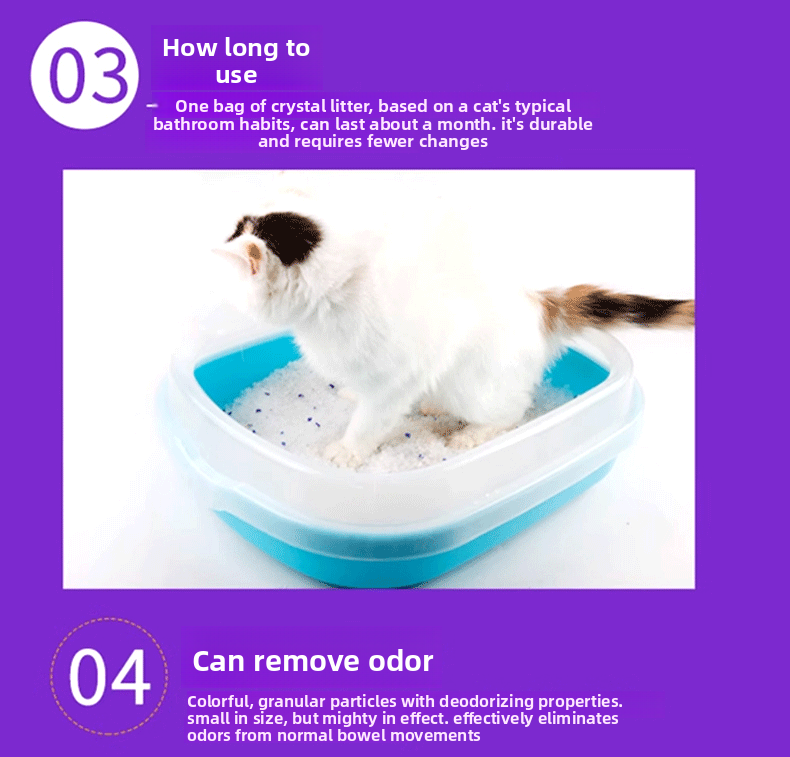 03

How long to use

One bag of crystal litter, based on a cat's typical bathroom habits, can last about a month. it's durable and requires fewer changes

04

Can remove odor

Colorful, granular particles with deodorizing properties. small in size, but mighty in effect. effectively eliminates odors from normal bowel movements