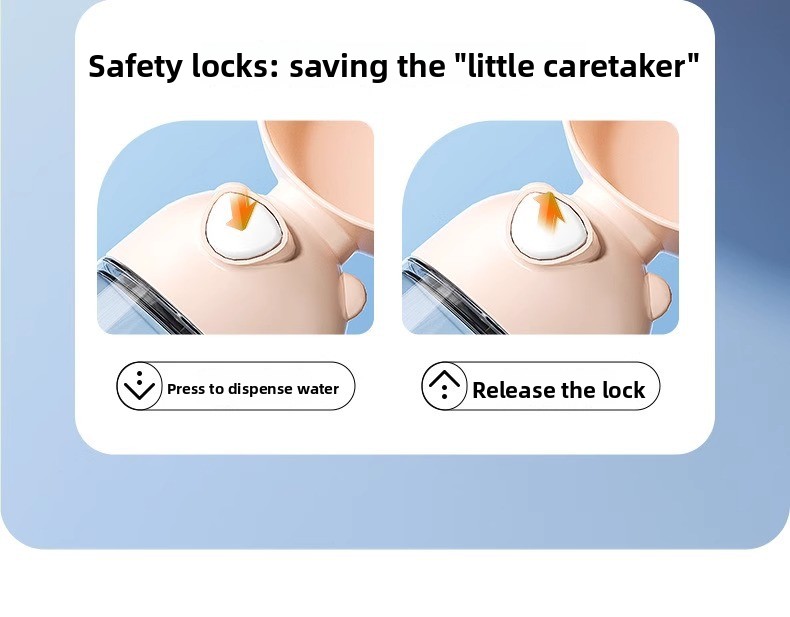 Safety locks: saving the "little caretaker"

Press to dispense water

Release the lock