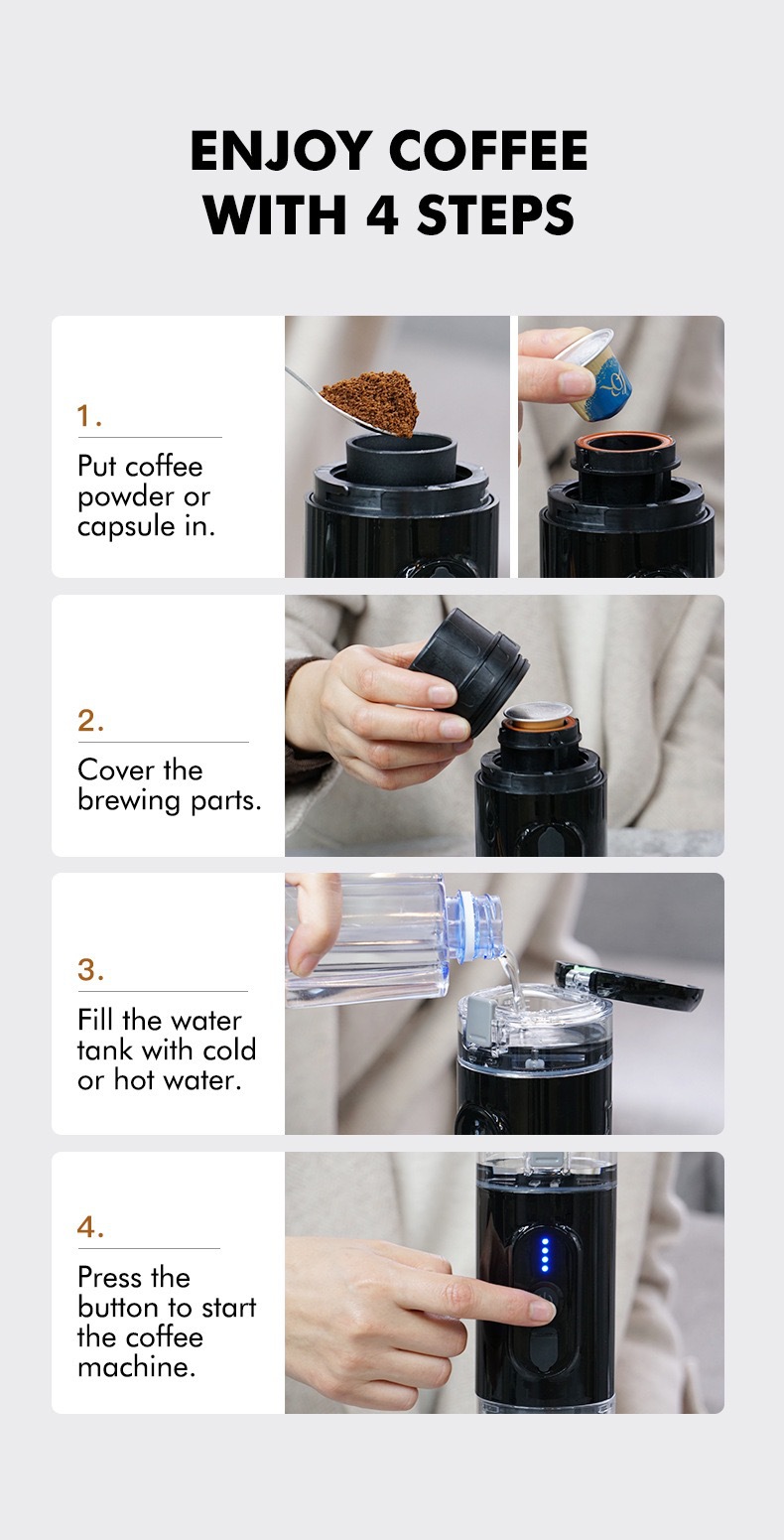 ENJOY COFFEE WITH 4 STEPS

1.

Put coffee powder or capsule in.

2.

Cover the brewing parts.

3.

Fill the water tank with cold or hot water.

4.

Press the button to start the coffee machine.