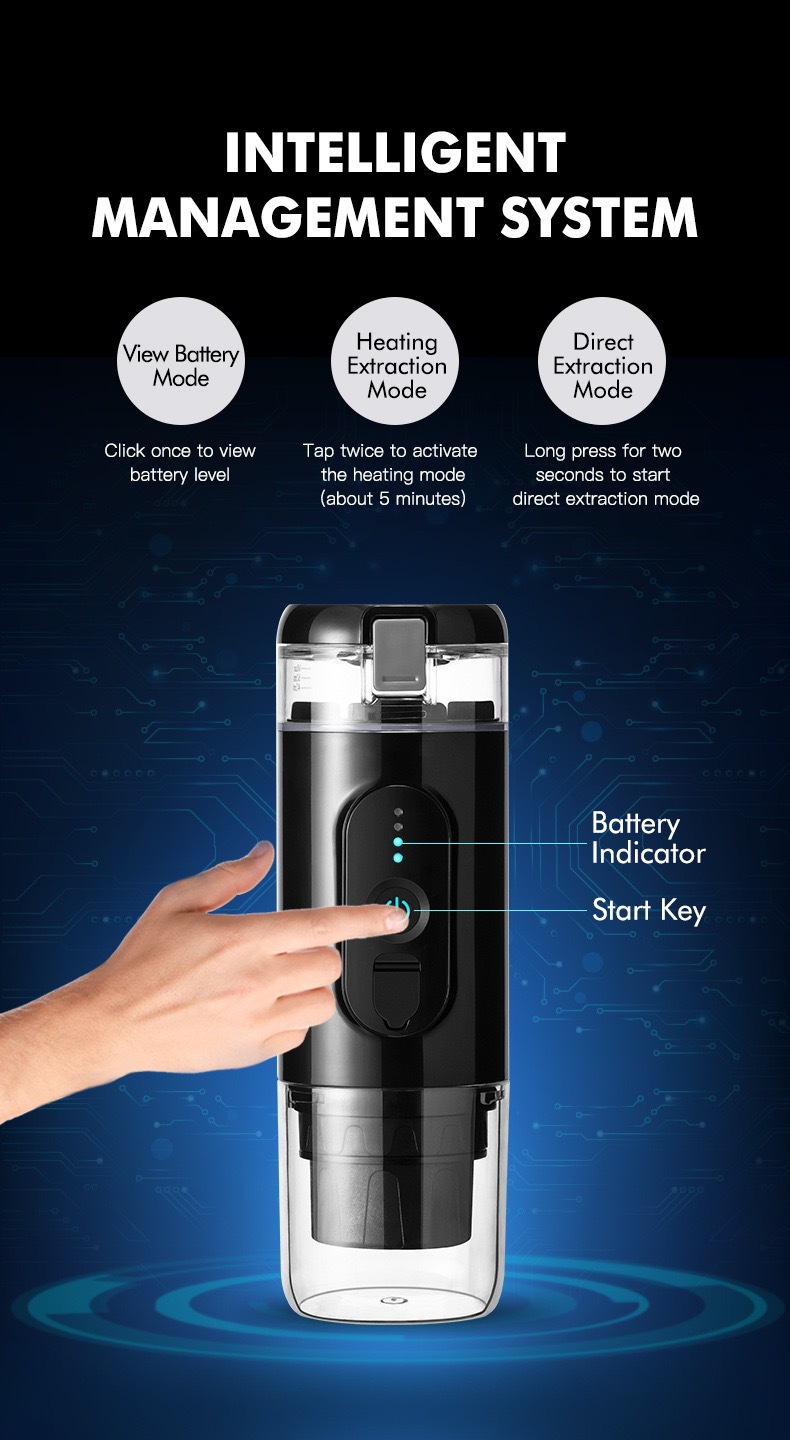 INTELLIGENT MANAGEMENT SYSTEM

View Battery Mode

Click once to view battery level

Heating Extraction Mode

Tap twice to activate the heating mode (about 5 minutes)

Direct Extraction Mode

Long press for two seconds to start direct extraction mode

Battery Indicator

Start Key