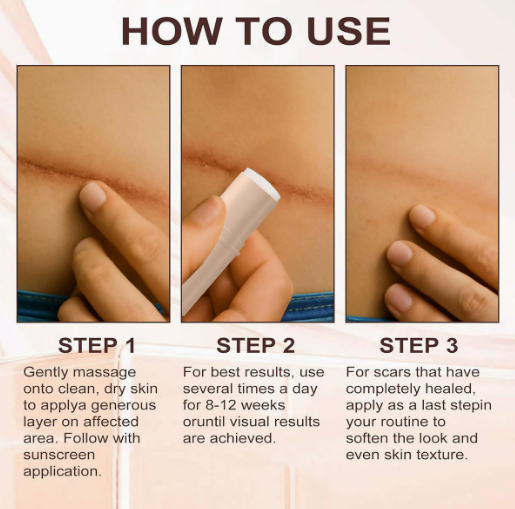 HOW TO USE

STEP 1
Gently massage onto clean, dry skin to applya generous layer on affected area. Follow with sunscreen application.

STEP 2
For best results, use several times a day for 8-12 weeks oruntil visual results are achieved.

STEP 3
For scars that have completely healed, apply as a last stepin your routine to soften the look and even skin texture.