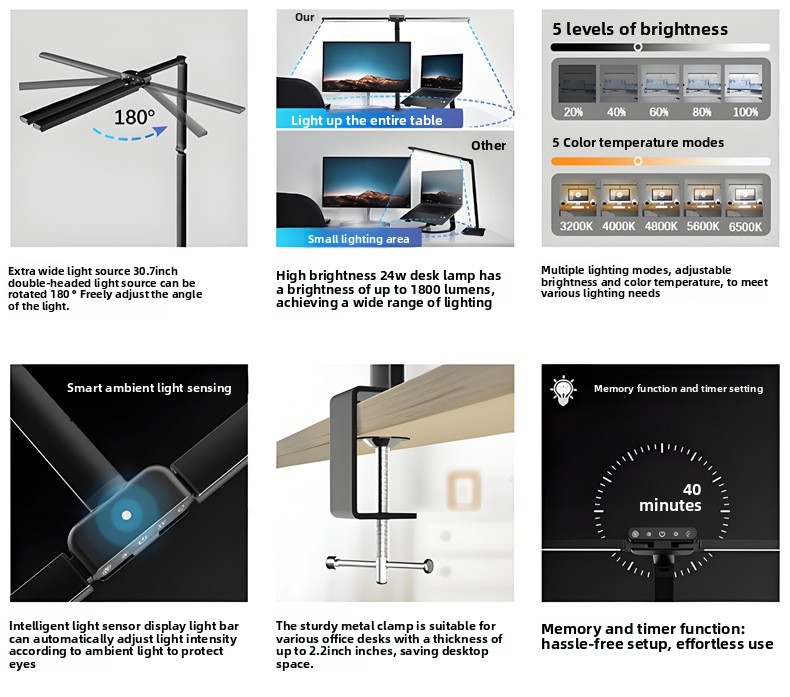 180°

Extra wide light source 30.7inch double-headed light source can be rotated 180 ° Freely adjust the angle of the light.

Our

Light up the entire table

Other

Small lighting area

High brightness 24w desk lamp has a brightness of up to 1800 lumens, achieving a wide range of lighting

5 levels of brightness

20% 40% 60% 80% 100%

5 Color temperature modes

3200K 4000K 4800K 5600K 6500K

Multiple lighting modes, adjustable brightness and color temperature, to meet various lighting needs

Smart ambient light sensing

Intelligent light sensor display light bar can automatically adjust light intensity according to ambient light to protect eyes

The sturdy metal clamp is suitable for various office desks with a thickness of up to 2.2inch inches, saving desktop space.

Memory function and timer setting

40 minutes

Memory and timer function: hassle-free setup, effortless use