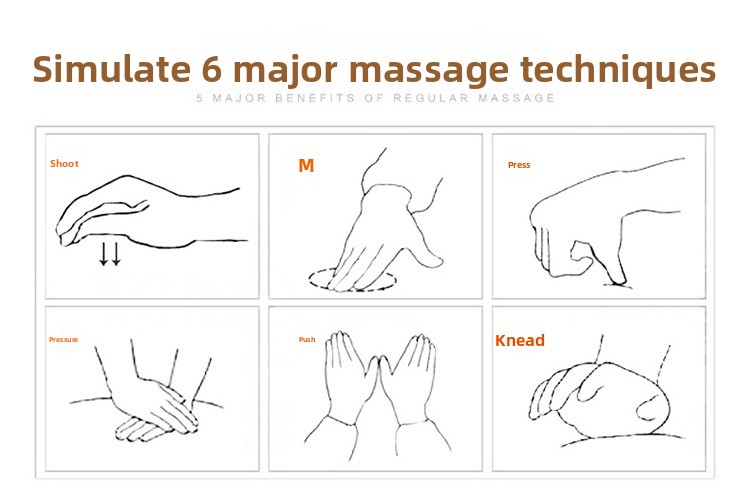 Simulate 6 major massage techniques

5 MAJOR BENEFITS OF REGULAR MASSAGE

Shoot

M

Press

Pressure

Push

Knead