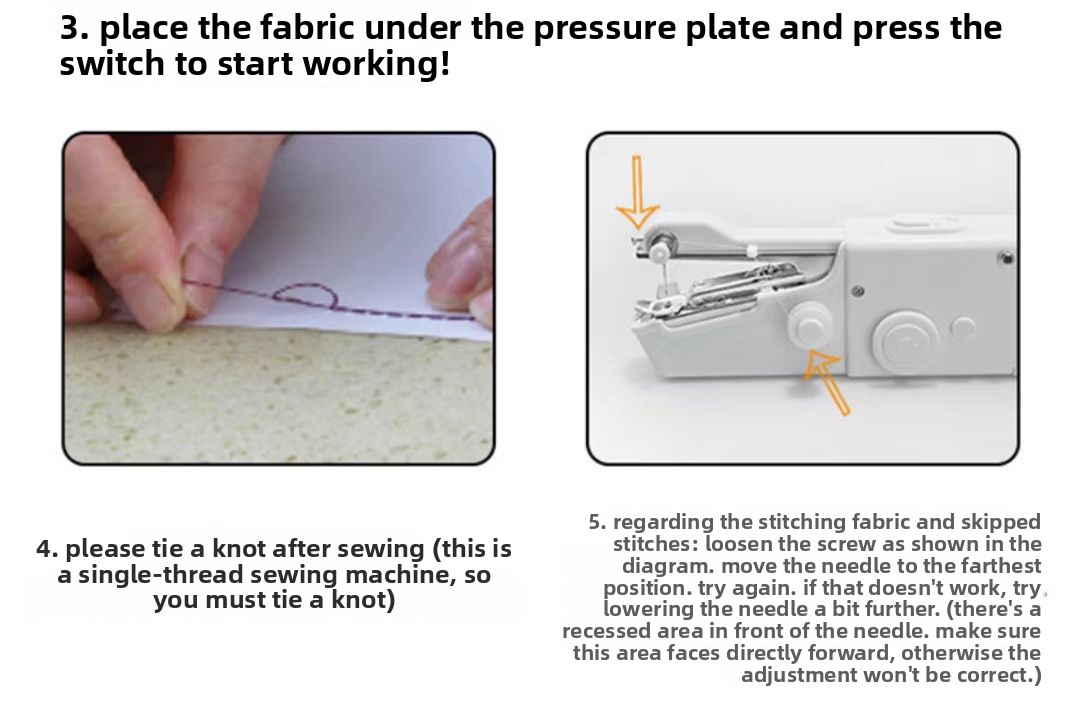 3. place the fabric under the pressure plate and press the switch to start working!

4. please tie a knot after sewing (this is a single-thread sewing machine, so you must tie a knot)

5. regarding the stitching fabric and skipped stitches: loosen the screw as shown in the diagram. move the needle to the farthest position. try again. if that doesn't work, try lowering the needle a bit further. (there's a recessed area in front of the needle. make sure this area faces directly forward, otherwise the adjustment won't be correct.)