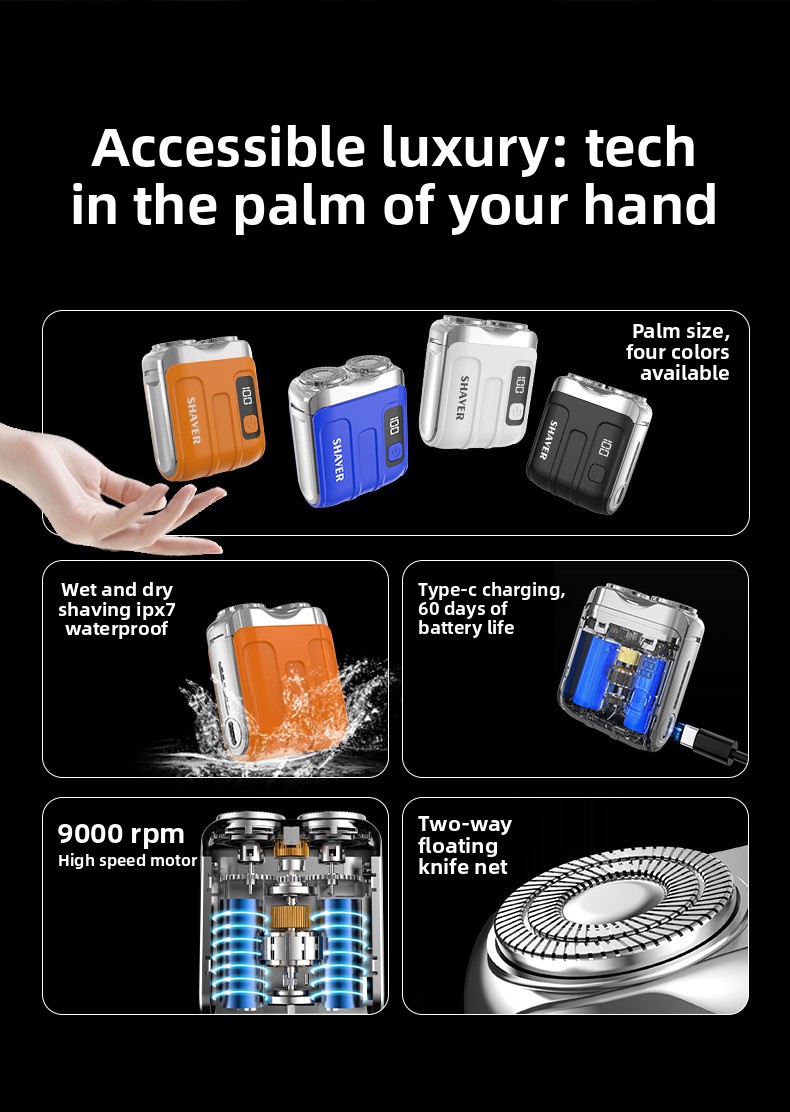 Accessible luxury: tech in the palm of your hand

Palm size, four colors available

SHAVER

100

SHAVER

100

SHAVER

100

SHAVER

100

Wet and dry shaving ipx7 waterproof

Type-c charging, 60 days of battery life

9000 rpm
High speed motor

Two-way floating knife net