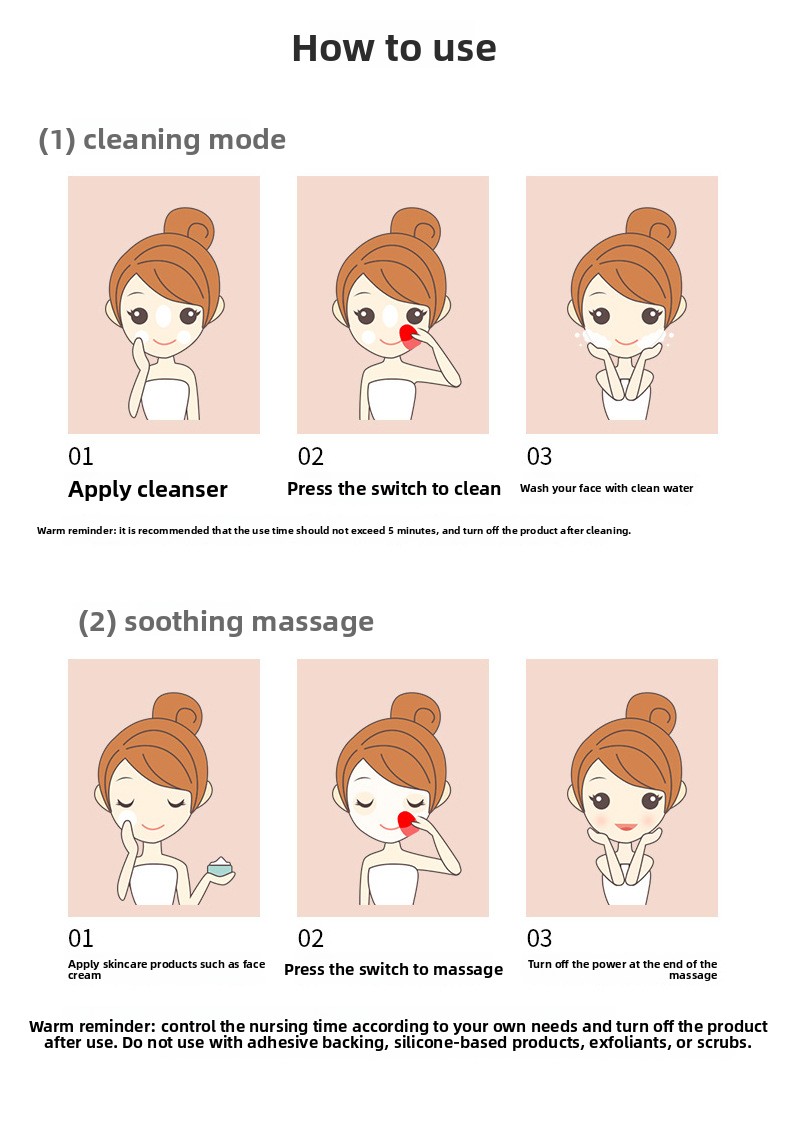 How to use

(1) cleaning mode

01
Apply cleanser

02
Press the switch to clean

03
Wash your face with clean water

Warm reminder: it is recommended that the use time should not exceed 5 minutes, and turn off the product after cleaning.

(2) soothing massage

01
Apply skincare products such as face cream

02
Press the switch to massage

03
Turn off the power at the end of the massage

Warm reminder: control the nursing time according to your own needs and turn off the product after use. Do not use with adhesive backing, silicone-based products, exfoliants, or scrubs.