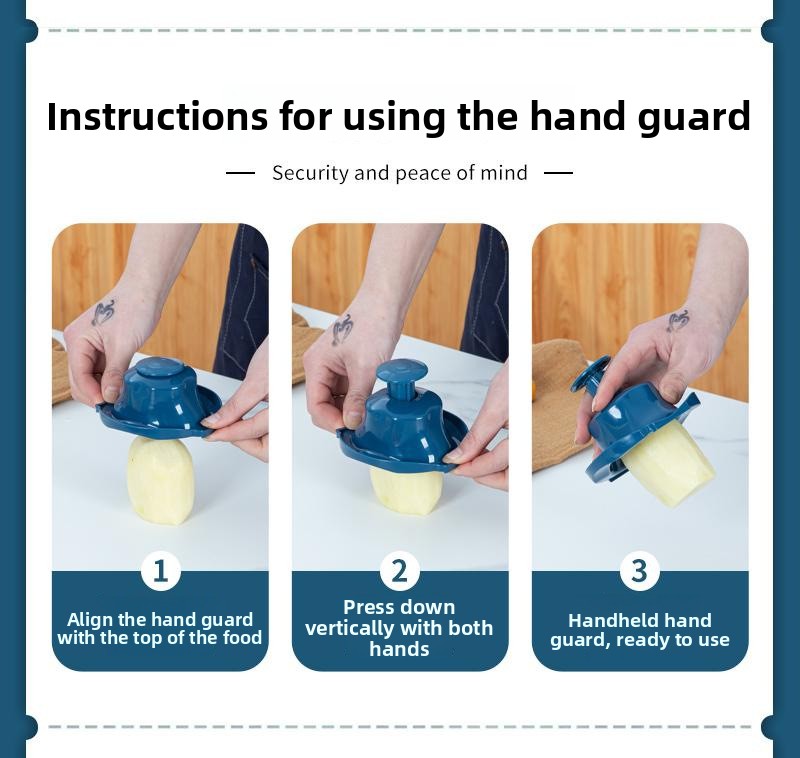 Instructions for using the hand guard

— Security and peace of mind —

1
Align the hand guard with the top of the food

2
Press down vertically with both hands

3
Handheld hand guard, ready to use