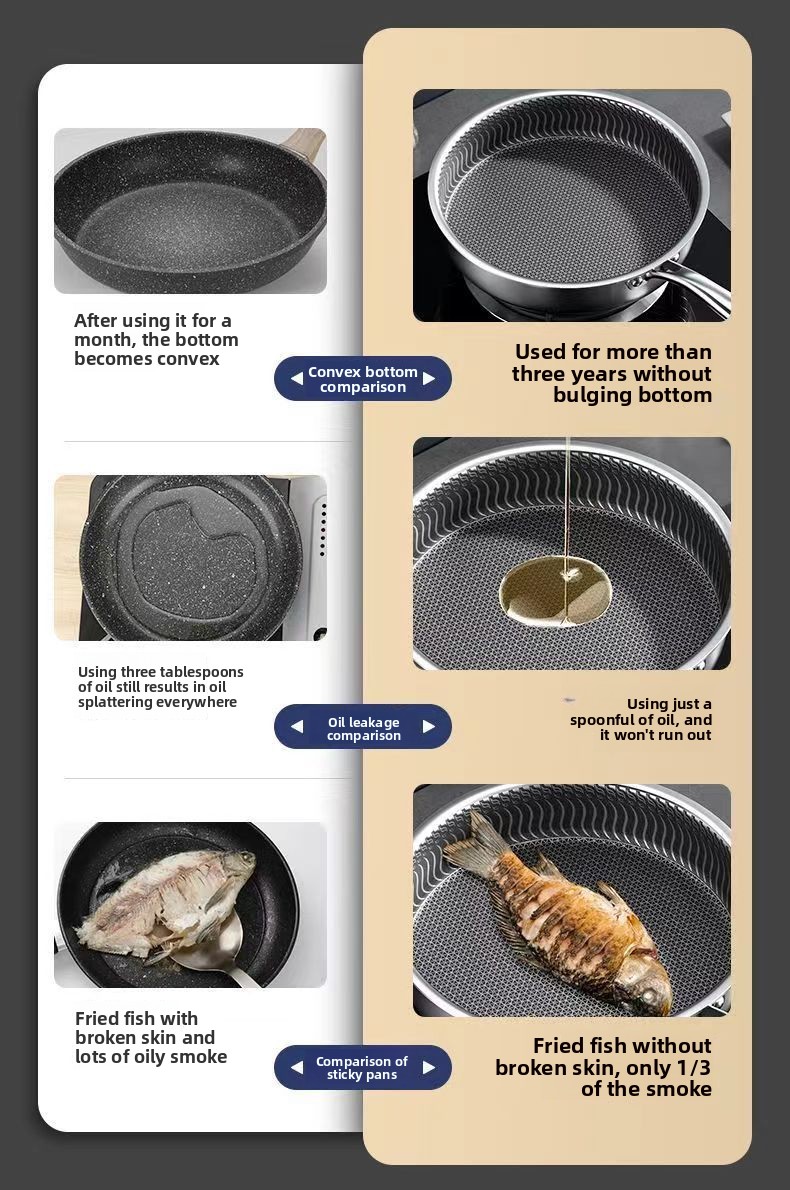 After using it for a month, the bottom becomes convex

Convex bottom comparison

Used for more than three years without bulging bottom

Using three tablespoons of oil still results in oil splattering everywhere

Oil leakage comparison

Using just a spoonful of oil, and it won't run out

Fried fish with broken skin and lots of oily smoke

Comparison of sticky pans

Fried fish without broken skin, only 1/3 of the smoke