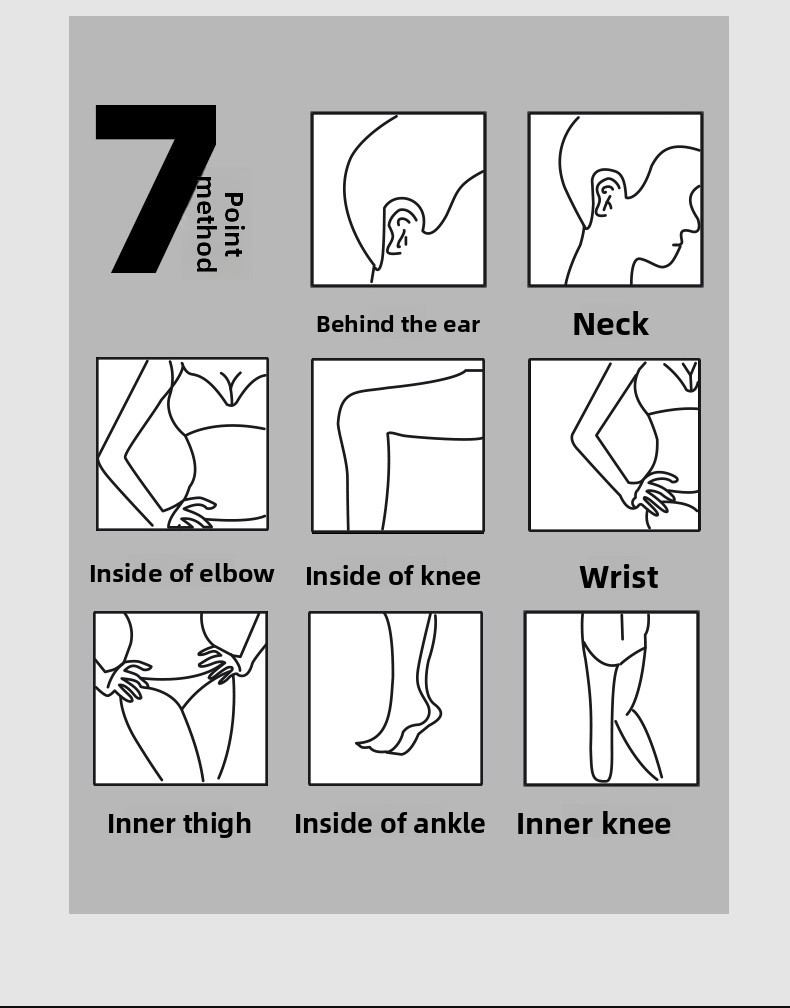 7
Point method

Behind the ear

Neck

Inside of elbow

Inside of knee

Wrist

Inner thigh

Inside of ankle

Inner knee