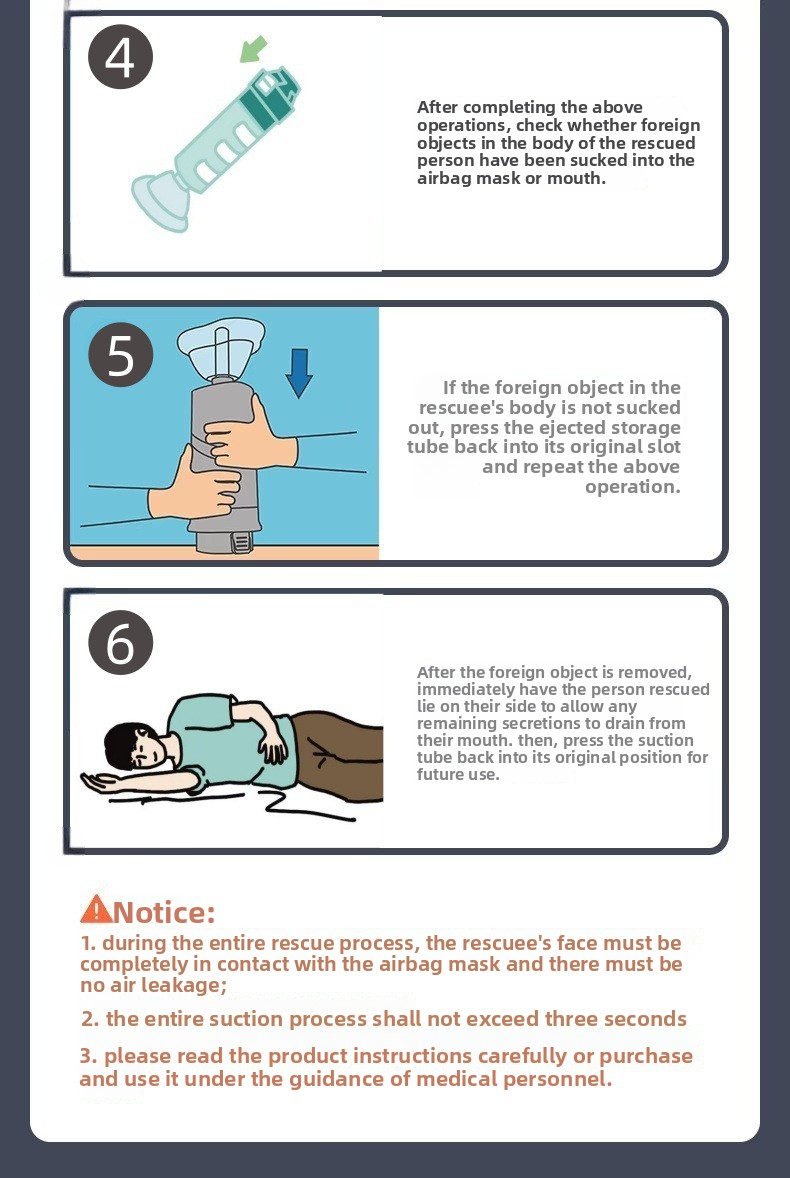 4

After completing the above operations, check whether foreign objects in the body of the rescued person have been sucked into the airbag mask or mouth.

5

If the foreign object in the rescuee's body is not sucked out, press the ejected storage tube back into its original slot and repeat the above operation.

6

After the foreign object is removed, immediately have the person rescued lie on their side to allow any remaining secretions to drain from their mouth. then, press the suction tube back into its original position for future use.

Notice:

1. during the entire rescue process, the rescuee's face must be completely in contact with the airbag mask and there must be no air leakage;

2. the entire suction process shall not exceed three seconds

3. please read the product instructions carefully or purchase and use it under the guidance of medical personnel.