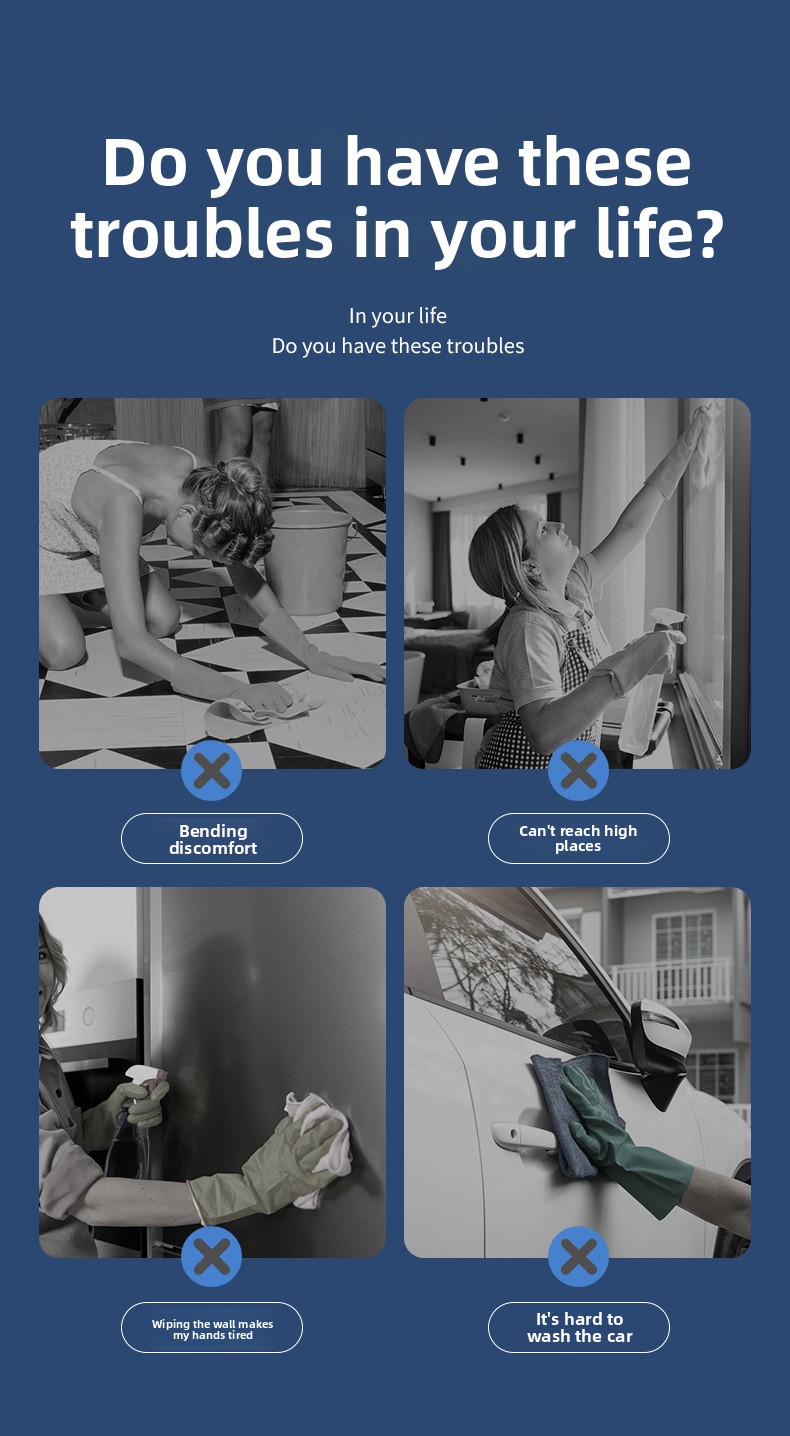 Do you have these troubles in your life?

In your life
Do you have these troubles

Bending discomfort

Can't reach high places

Wiping the wall makes my hands tired

It's hard to wash the car