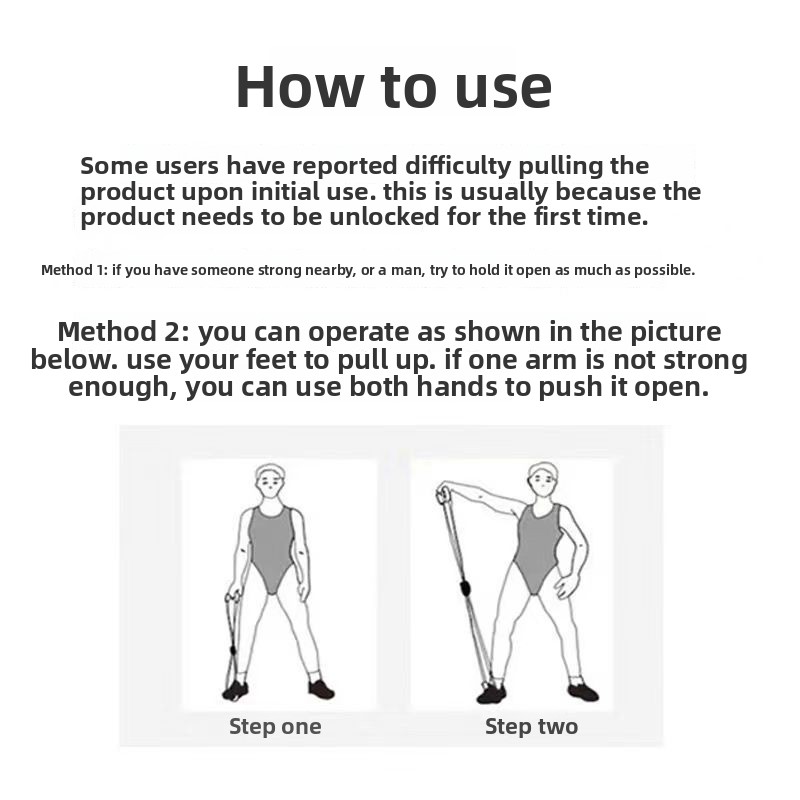 How to use

Some users have reported difficulty pulling the product upon initial use. this is usually because the product needs to be unlocked for the first time.

Method 1: if you have someone strong nearby, or a man, try to hold it open as much as possible.

Method 2: you can operate as shown in the picture below. use your feet to pull up. if one arm is not strong enough, you can use both hands to push it open.

Step one

Step two