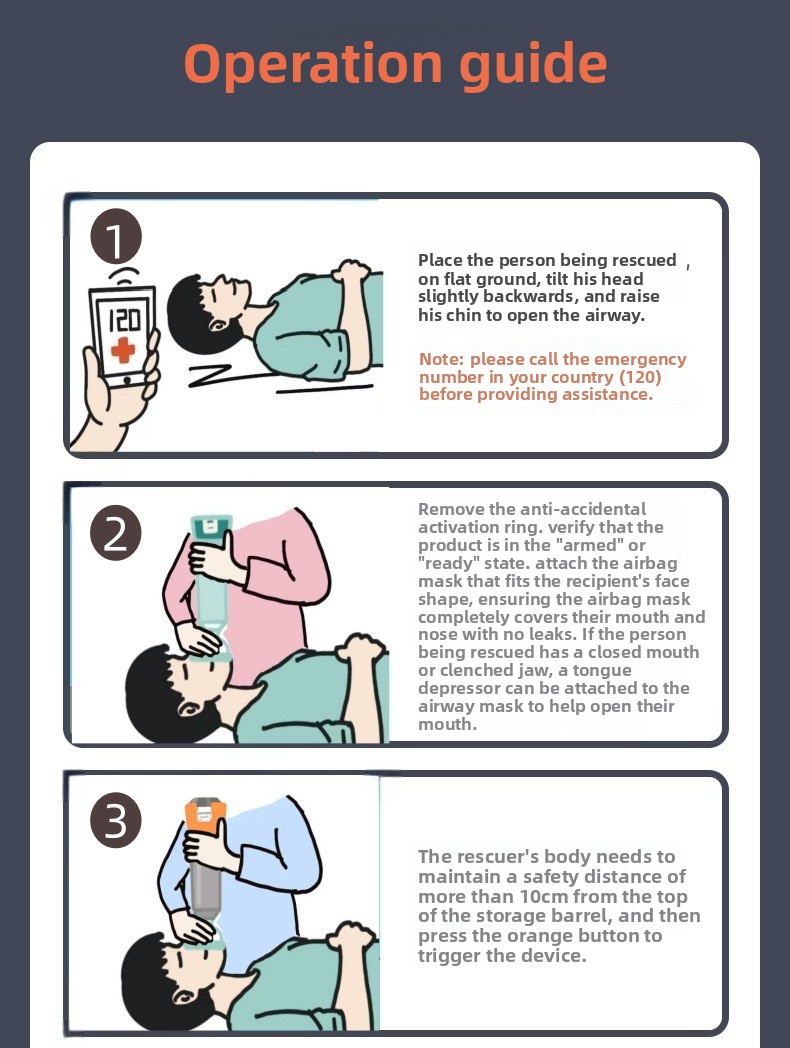 Operation guide

1

120

Place the person being rescued , on flat ground, tilt his head slightly backwards, and raise his chin to open the airway.

Note: please call the emergency number in your country (120) before providing assistance.

2

Remove the anti-accidental activation ring. verify that the product is in the "armed" or "ready" state. attach the airbag mask that fits the recipient's face shape, ensuring the airbag mask completely covers their mouth and nose with no leaks. If the person being rescued has a closed mouth or clenched jaw, a tongue depressor can be attached to the airway mask to help open their mouth.

3

The rescuer's body needs to maintain a safety distance of more than 10cm from the top of the storage barrel, and then press the orange button to trigger the device.