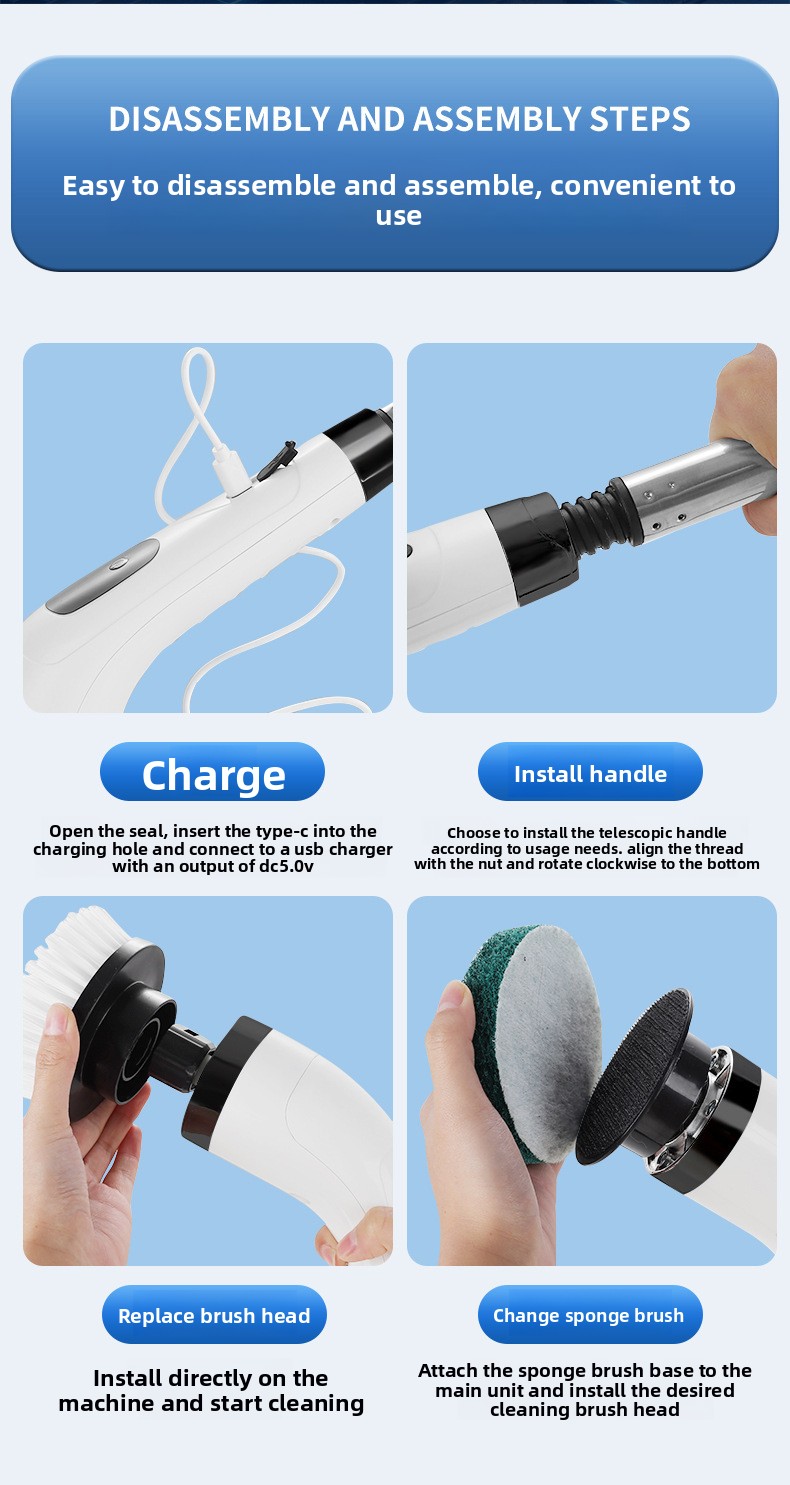 DISASSEMBLY AND ASSEMBLY STEPS

Easy to disassemble and assemble, convenient to use

Charge

Open the seal, insert the type-c into the charging hole and connect to a usb charger with an output of dc5.0v

Install handle

Choose to install the telescopic handle according to usage needs. align the thread with the nut and rotate clockwise to the bottom

Replace brush head

Install directly on the machine and start cleaning

Change sponge brush

Attach the sponge brush base to the main unit and install the desired cleaning brush head