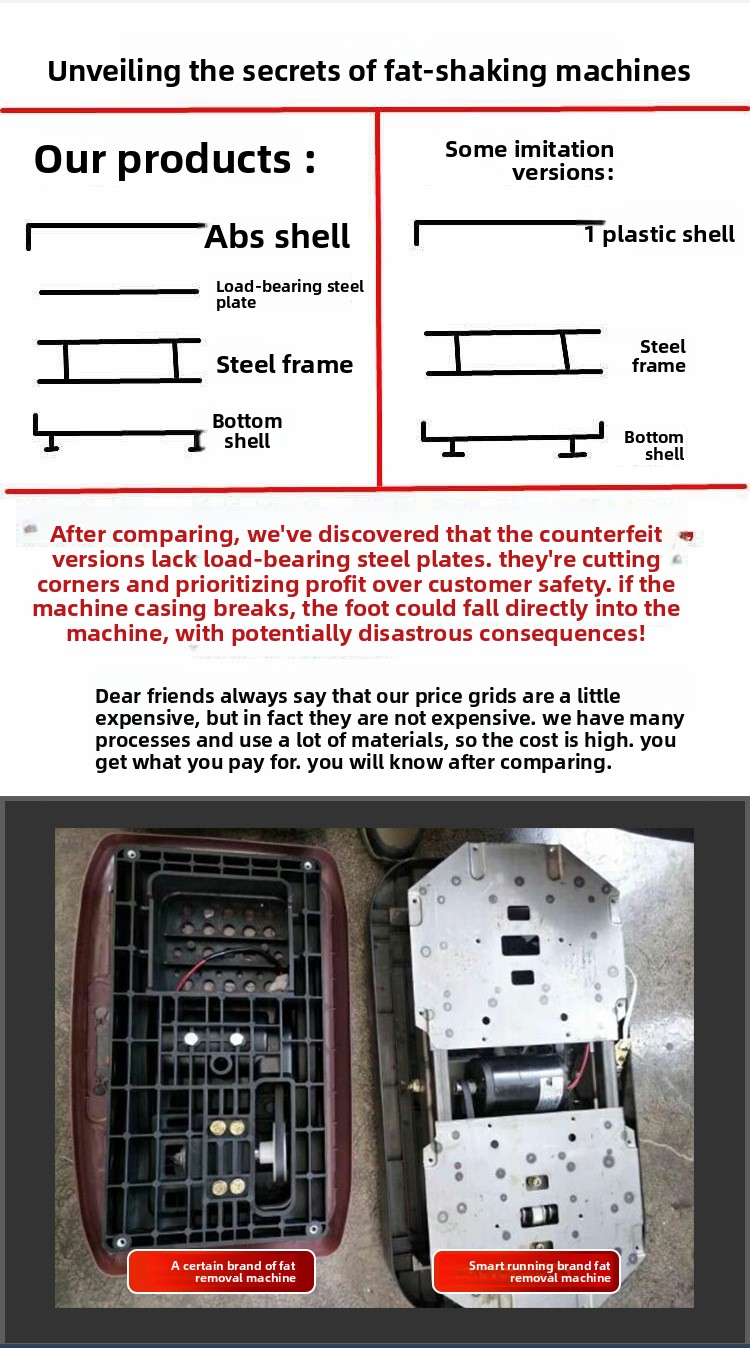 Unveiling the secrets of fat-shaking machines

Our products :

Abs shell

Load-bearing steel plate

Steel frame

Bottom shell

Some imitation versions:

1 plastic shell

Steel frame

Bottom shell

After comparing, we've discovered that the counterfeit versions lack load-bearing steel plates. they're cutting corners and prioritizing profit over customer safety. if the machine casing breaks, the foot could fall directly into the machine, with potentially disastrous consequences!

Dear friends always say that our price grids are a little expensive, but in fact they are not expensive. we have many processes and use a lot of materials, so the cost is high. you get what you pay for. you will know after comparing.

A certain brand of fat removal machine

Smart running brand fat removal machine