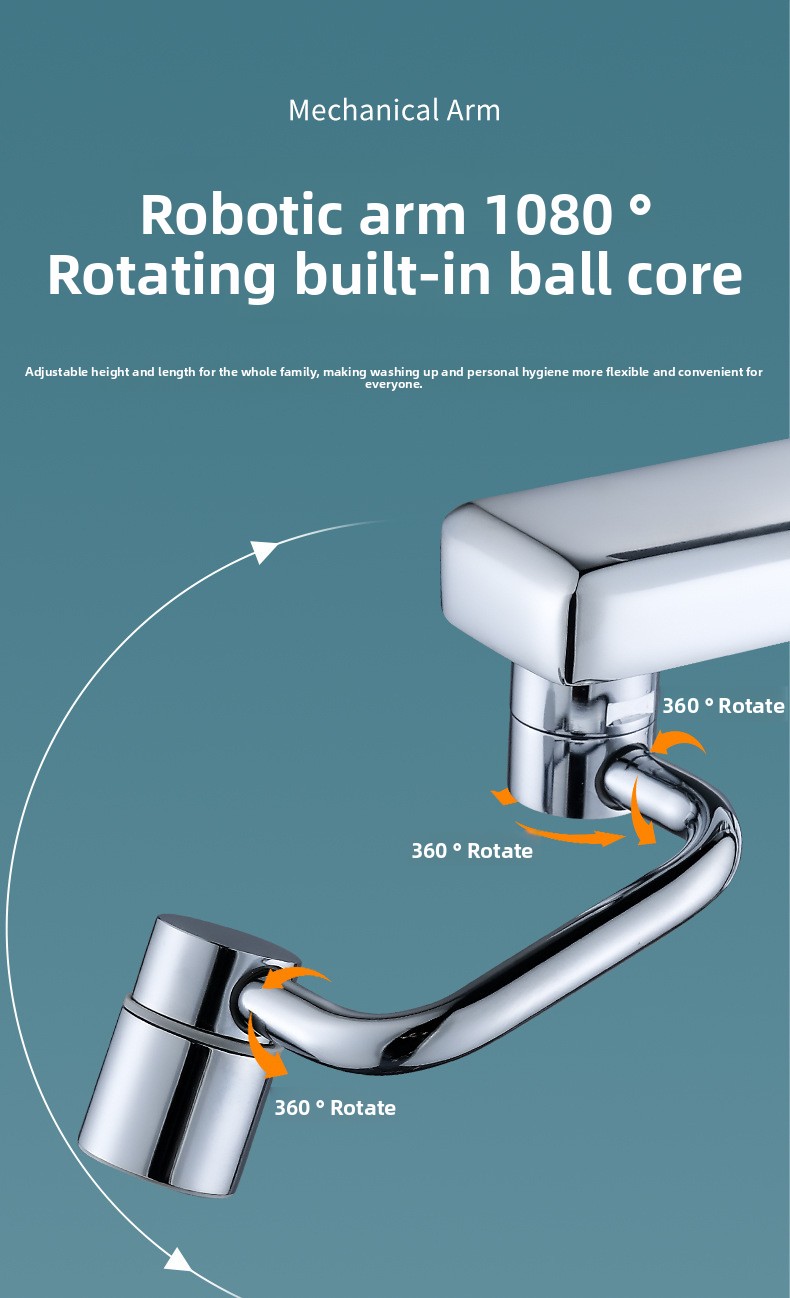 Mechanical Arm

Robotic arm 1080 ° Rotating built-in ball core

Adjustable height and length for the whole family, making washing up and personal hygiene more flexible and convenient for everyone.

360 ° Rotate

360 ° Rotate

360 ° Rotate