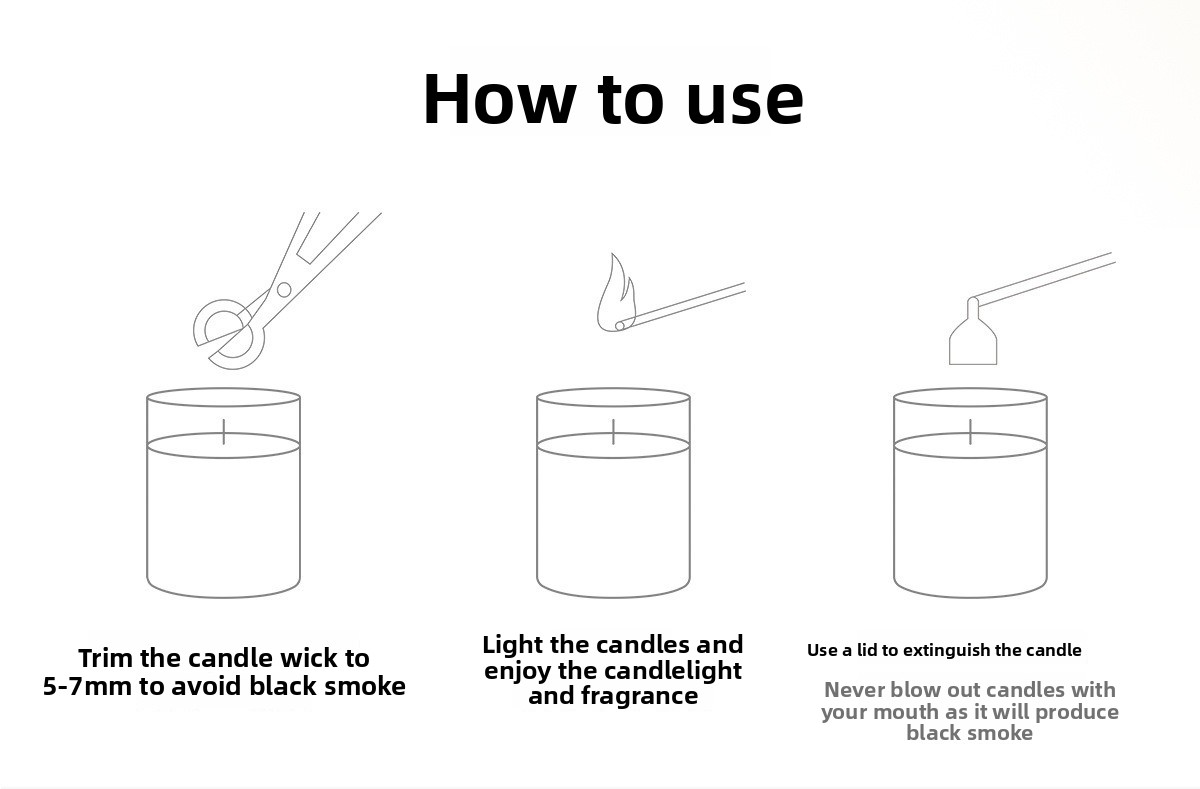 How to use

Trim the candle wick to 5-7mm to avoid black smoke

Light the candles and enjoy the candlelight and fragrance

Use a lid to extinguish the candle

Never blow out candles with your mouth as it will produce black smoke