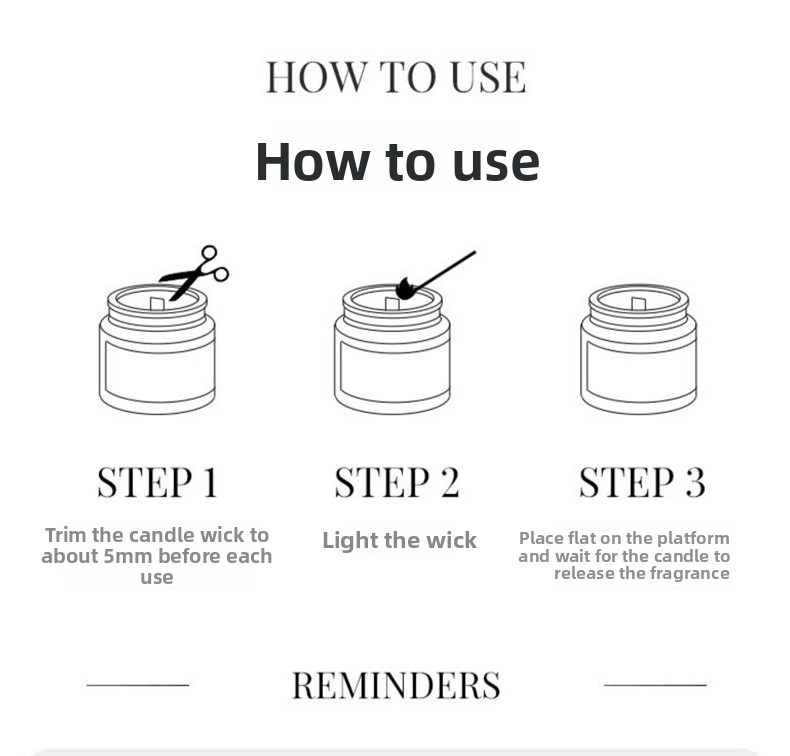 HOW TO USE

How to use

STEP 1

Trim the candle wick to about 5mm before each use

STEP 2

Light the wick

STEP 3

Place flat on the platform and wait for the candle to release the fragrance

REMINDERS