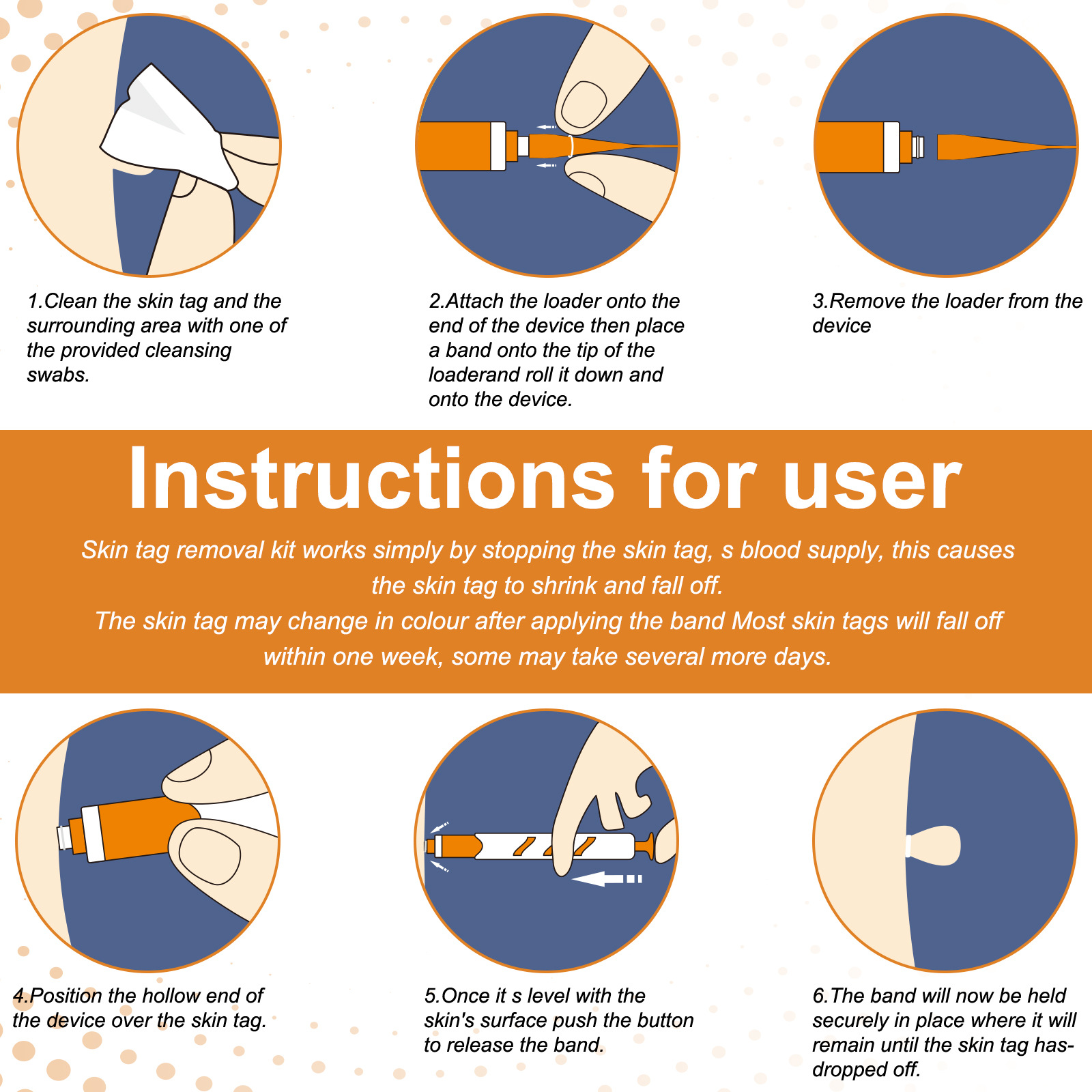 1.Clean the skin tag and the surrounding area with one of the provided cleansing swabs.

2.Attach the loader onto the end of the device then place a band onto the tip of the loaderand roll it down and onto the device.

3.Remove the loader from the device

Instructions for user

Skin tag removal kit works simply by stopping the skin tag, s blood supply, this causes the skin tag to shrink and fall off.

The skin tag may change in colour after applying the band Most skin tags will fall off within one week, some may take several more days.

4.Position the hollow end of the device over the skin tag.

5.Once it s level with the skin's surface push the button to release the band.

6.The band will now be held securely in place where it will remain until the skin tag has-dropped off.