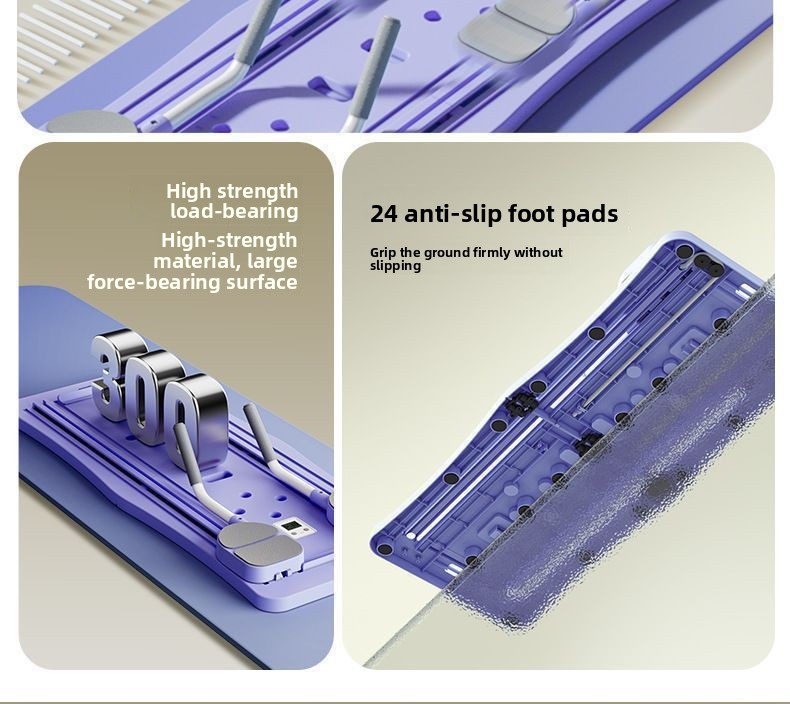 High strength load-bearing

High-strength material, large force-bearing surface

300

24 anti-slip foot pads

Grip the ground firmly without slipping