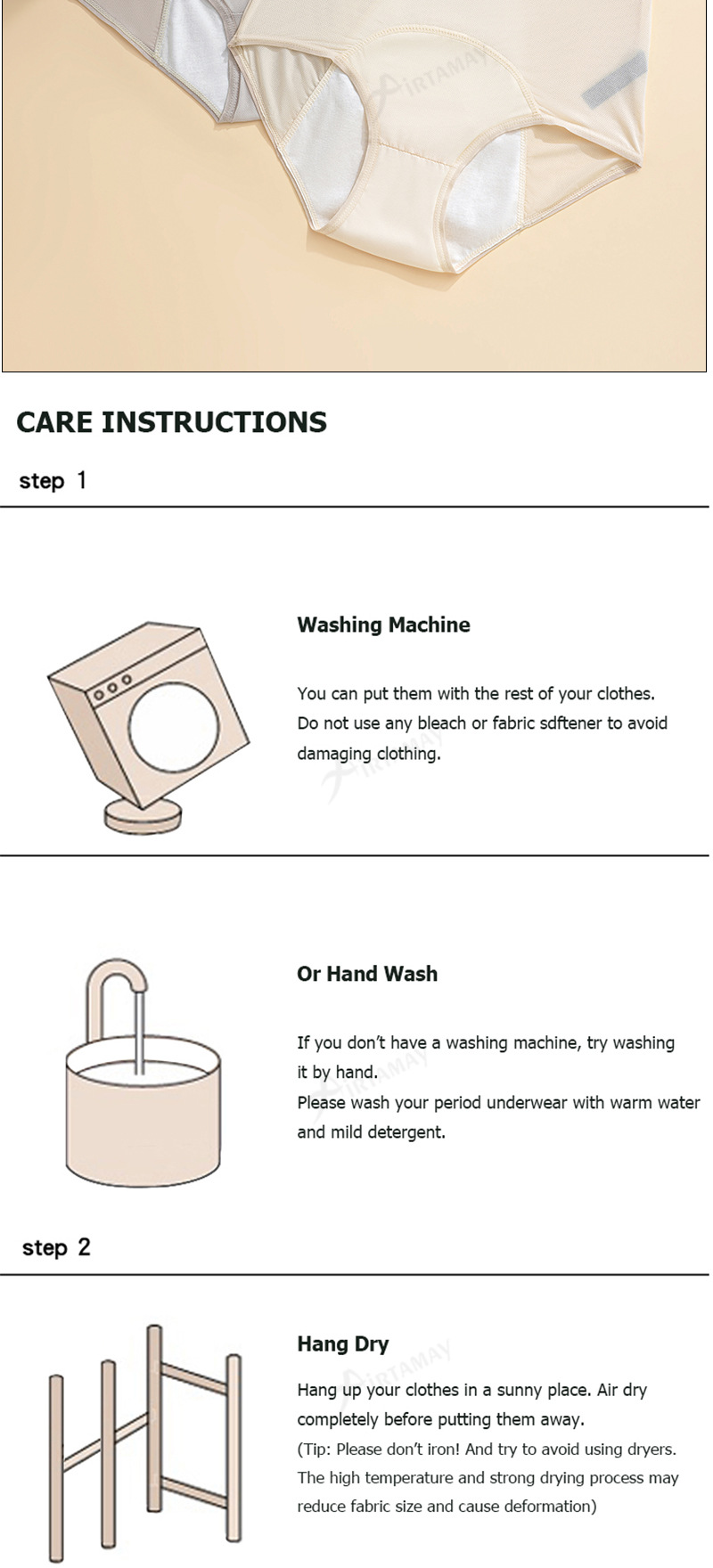 AIRTAMAY

CARE INSTRUCTIONS

step 1

Washing Machine

You can put them with the rest of your clothes. Do not use any bleach or fabric sdftener to avoid damaging clothing.

AIRTAMAY

Or Hand Wash

If you don't have a washing machine, try washing it by hand.
Please wash your period underwear with warm water and mild detergent.

AIRTAMAY

step 2

Hang Dry

AIRTAMAY

Hang up your clothes in a sunny place. Air dry completely before putting them away.
(Tip: Please don't iron! And try to avoid using dryers. The high temperature and strong drying process may reduce fabric size and cause deformation)