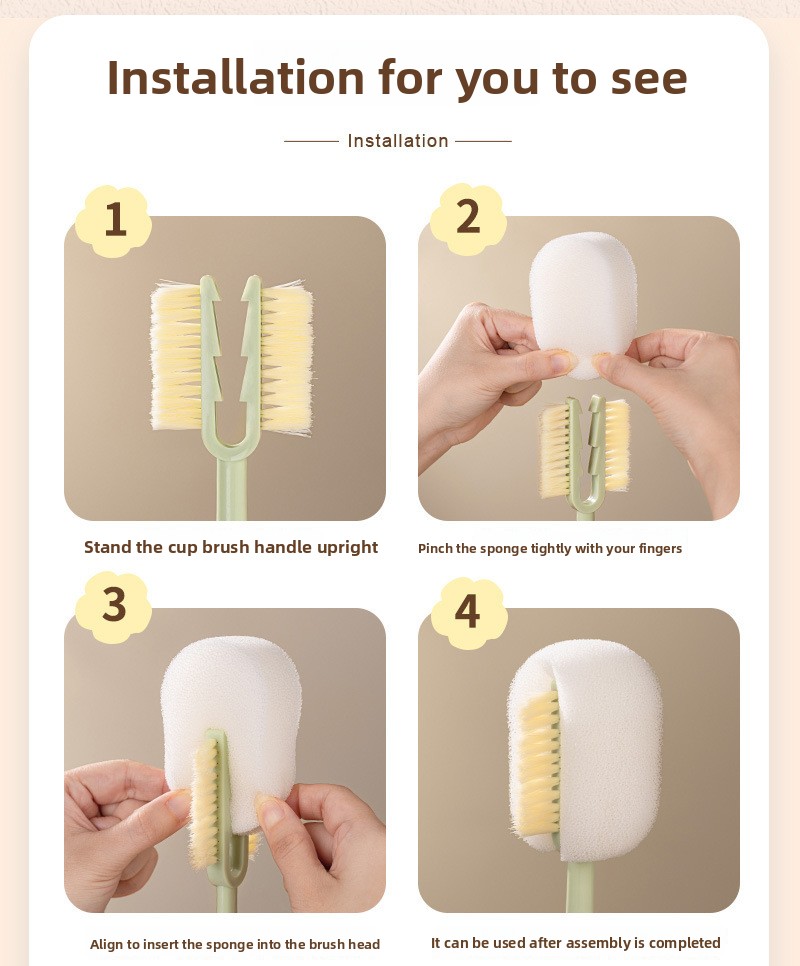 Installation for you to see

Installation

1

Stand the cup brush handle upright

2

Pinch the sponge tightly with your fingers

3

Align to insert the sponge into the brush head

4

It can be used after assembly is completed