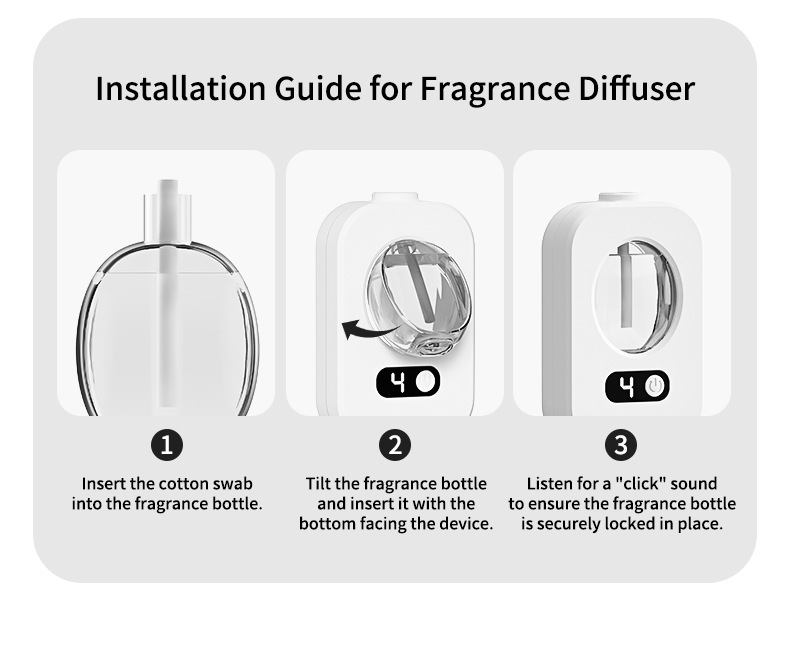 Installation Guide for Fragrance Diffuser

4

4

1

Insert the cotton swab into the fragrance bottle.

2

Tilt the fragrance bottle and insert it with the bottom facing the device.

3

Listen for a "click" sound to ensure the fragrance bottle is securely locked in place.