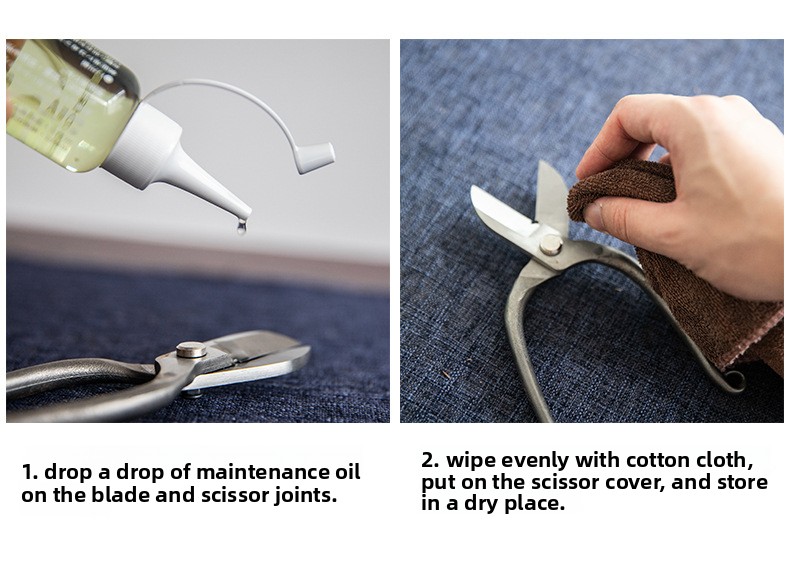 1. drop a drop of maintenance oil on the blade and scissor joints.

2. wipe evenly with cotton cloth, put on the scissor cover, and store in a dry place.