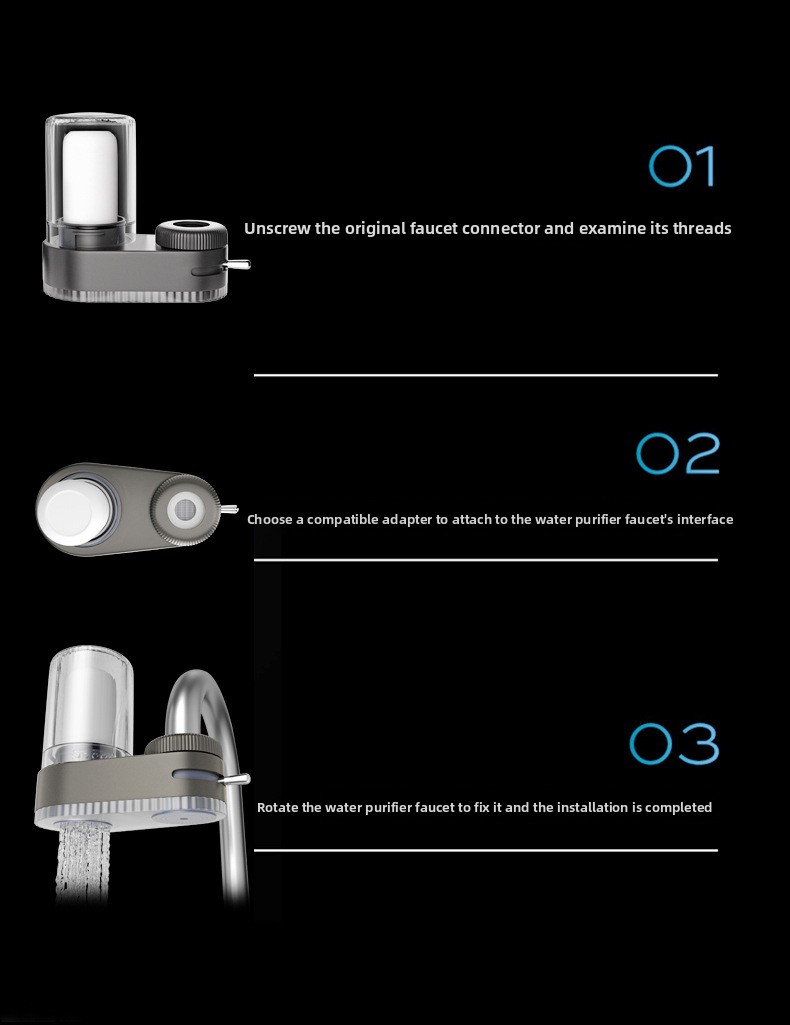 01

Unscrew the original faucet connector and examine its threads

02

Choose a compatible adapter to attach to the water purifier faucet's interface

03

Rotate the water purifier faucet to fix it and the installation is completed