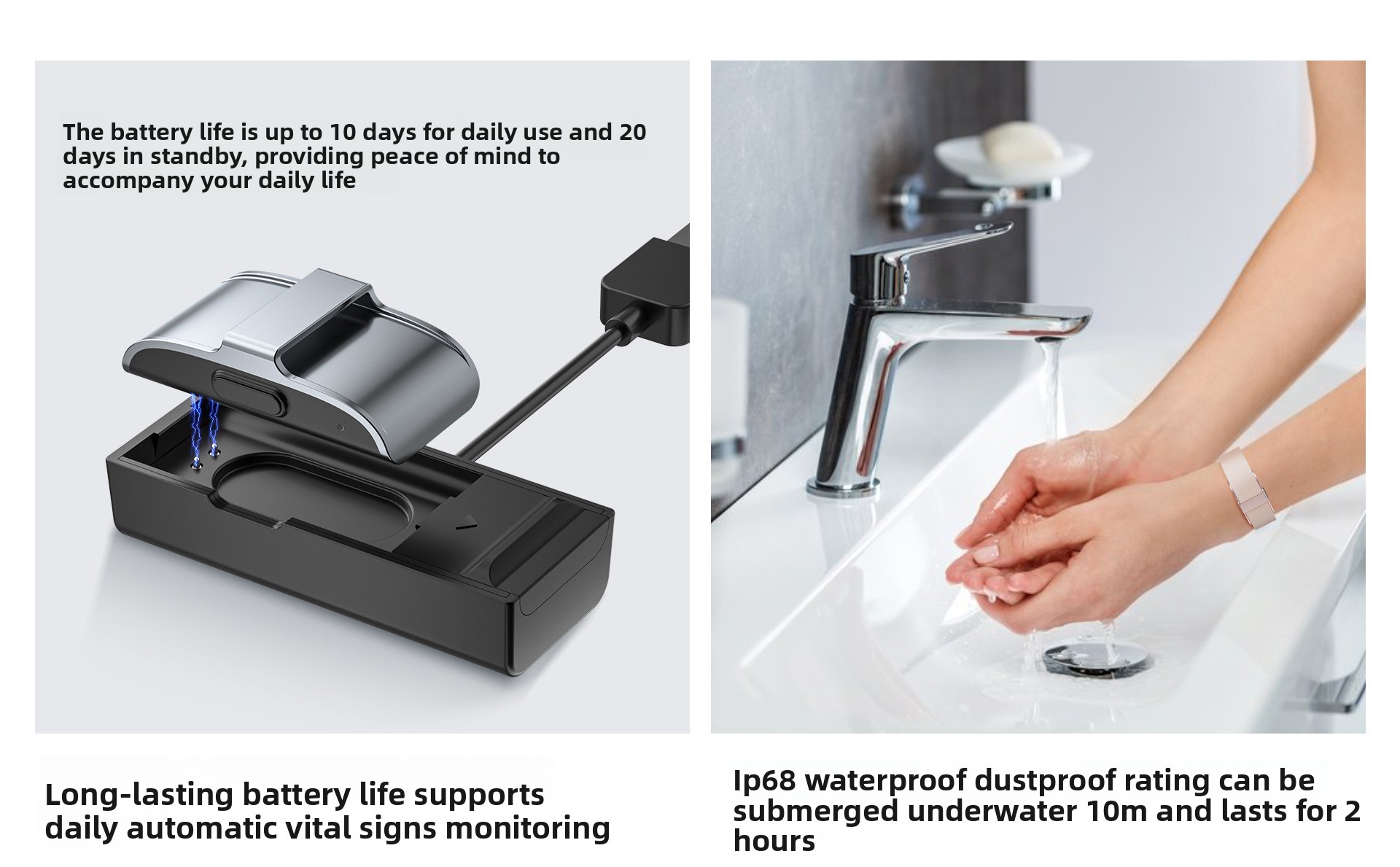 The battery life is up to 10 days for daily use and 20 days in standby, providing peace of mind to accompany your daily life

Long-lasting battery life supports daily automatic vital signs monitoring

Ip68 waterproof dustproof rating can be submerged underwater 10m and lasts for 2 hours