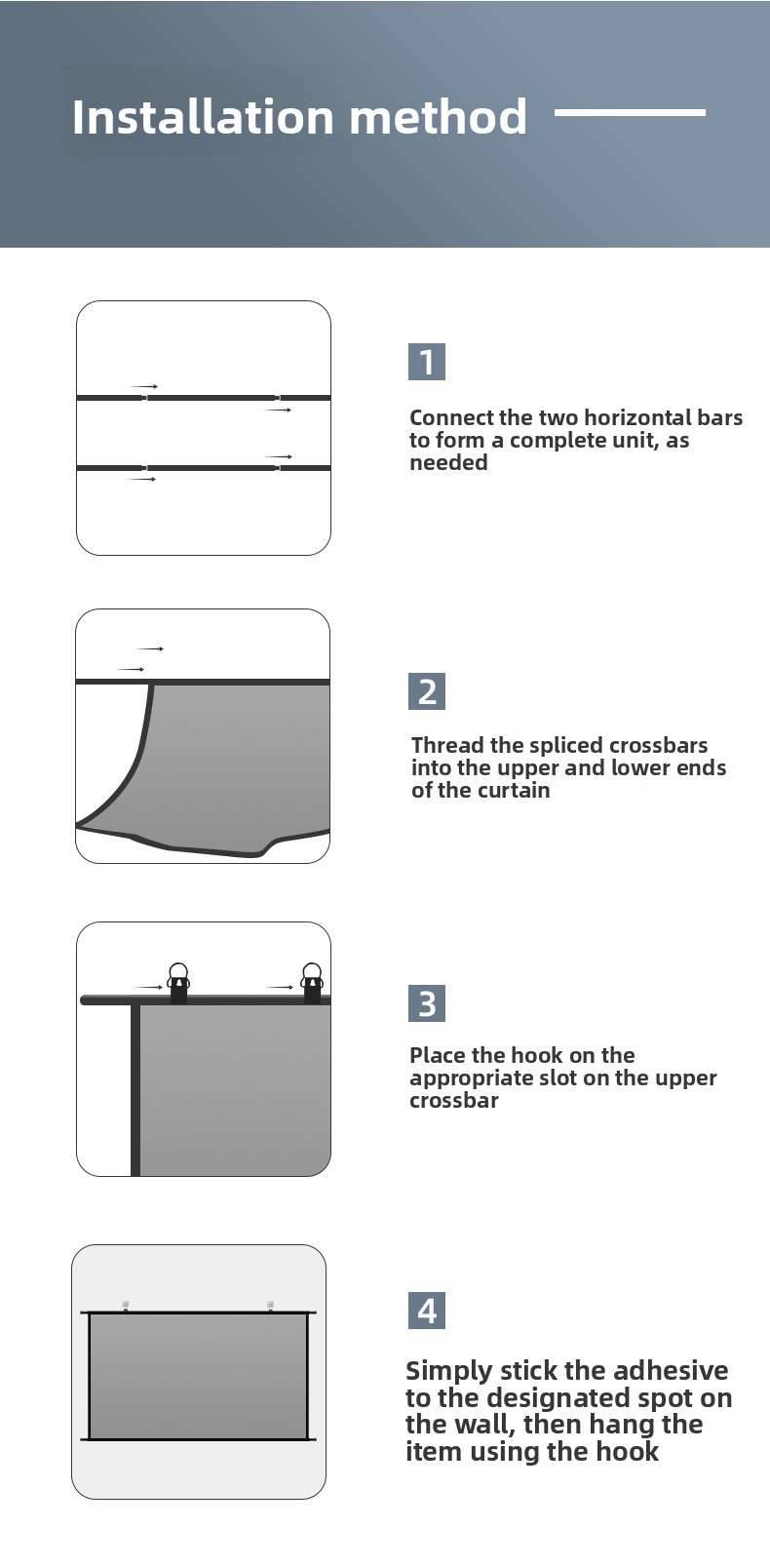 Installation method

1

Connect the two horizontal bars to form a complete unit, as needed

2

Thread the spliced crossbars into the upper and lower ends of the curtain

3

Place the hook on the appropriate slot on the upper crossbar

4

Simply stick the adhesive to the designated spot on the wall, then hang the item using the hook