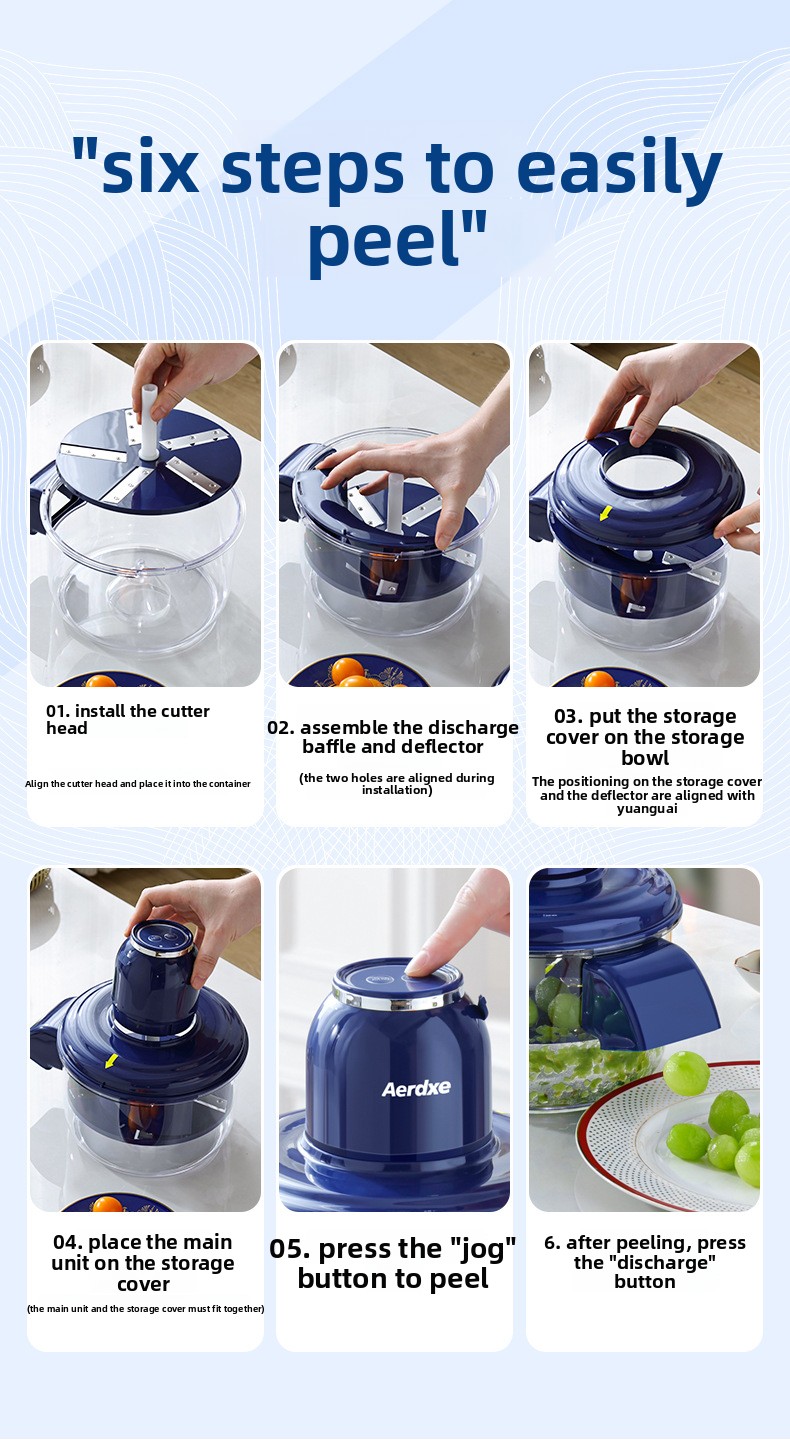 "six steps to easily peel"

01. install the cutter head

Align the cutter head and place it into the container

02. assemble the discharge baffle and deflector

(the two holes are aligned during installation)

03. put the storage cover on the storage bowl

The positioning on the storage cover and the deflector are aligned with yuanguai

04. place the main unit on the storage cover

(the main unit and the storage cover must fit together)

Aerdxe

05. press the "jog" button to peel

6. after peeling, press the "discharge" button